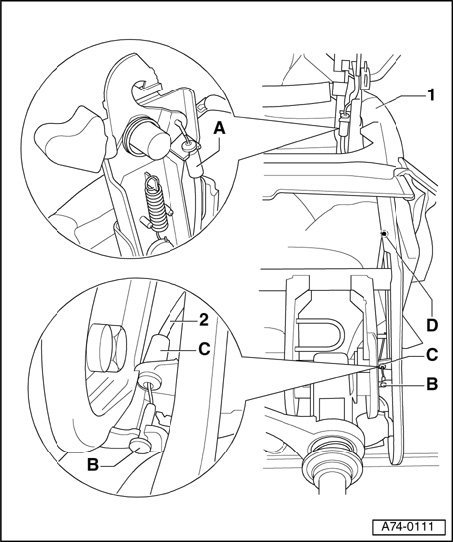 A
1
D
2
C
C
B
B
A74-0111