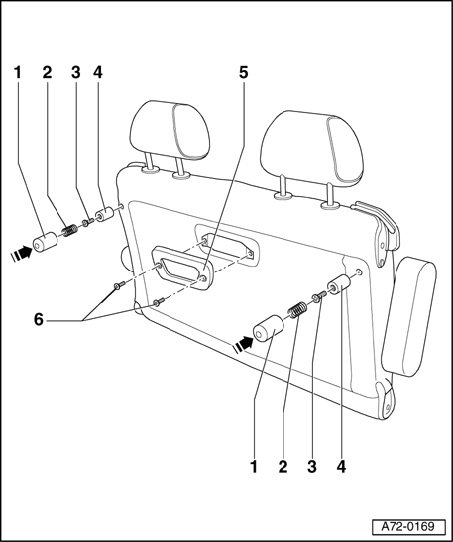 1 2 3 4
5
6
1 2 3 4
A72-0169