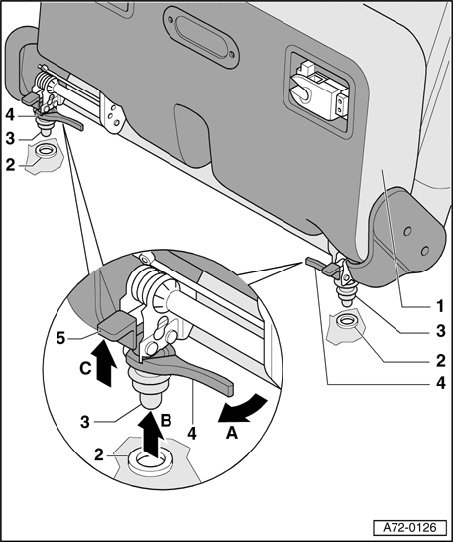 4
3
2
1
3
2
4
5
C
3
B
4
A
2
A72-0126