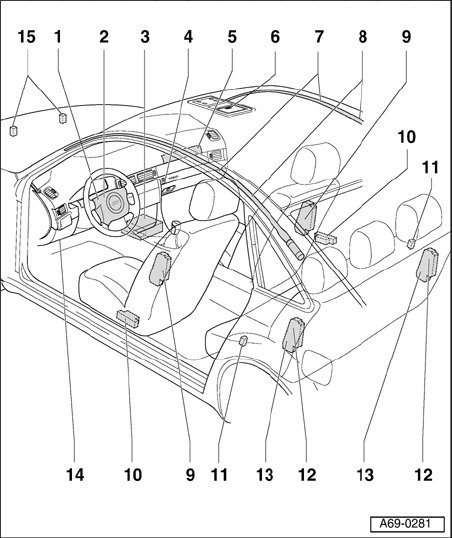 15 1 2 3 4 5 6 7 8 9

10

11

14 10 9 11 13 12 13 12

A69-0281