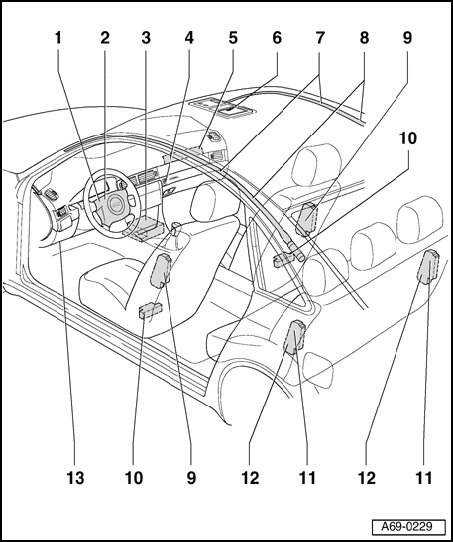 1 2 3 4 5 6 7 8 9

10

13 10 9 12 11 12 11

A69-0229