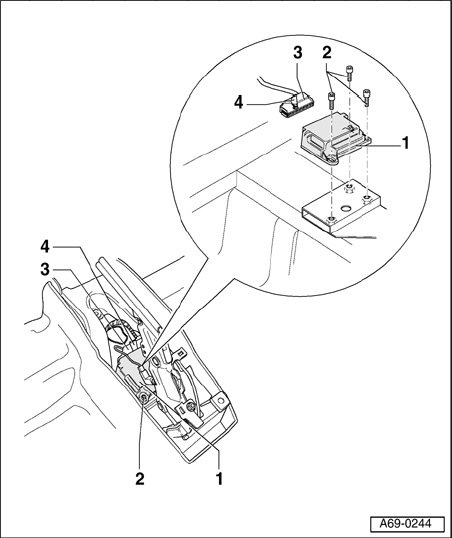 3
2
4
1
4
3
2
1
A69-0244