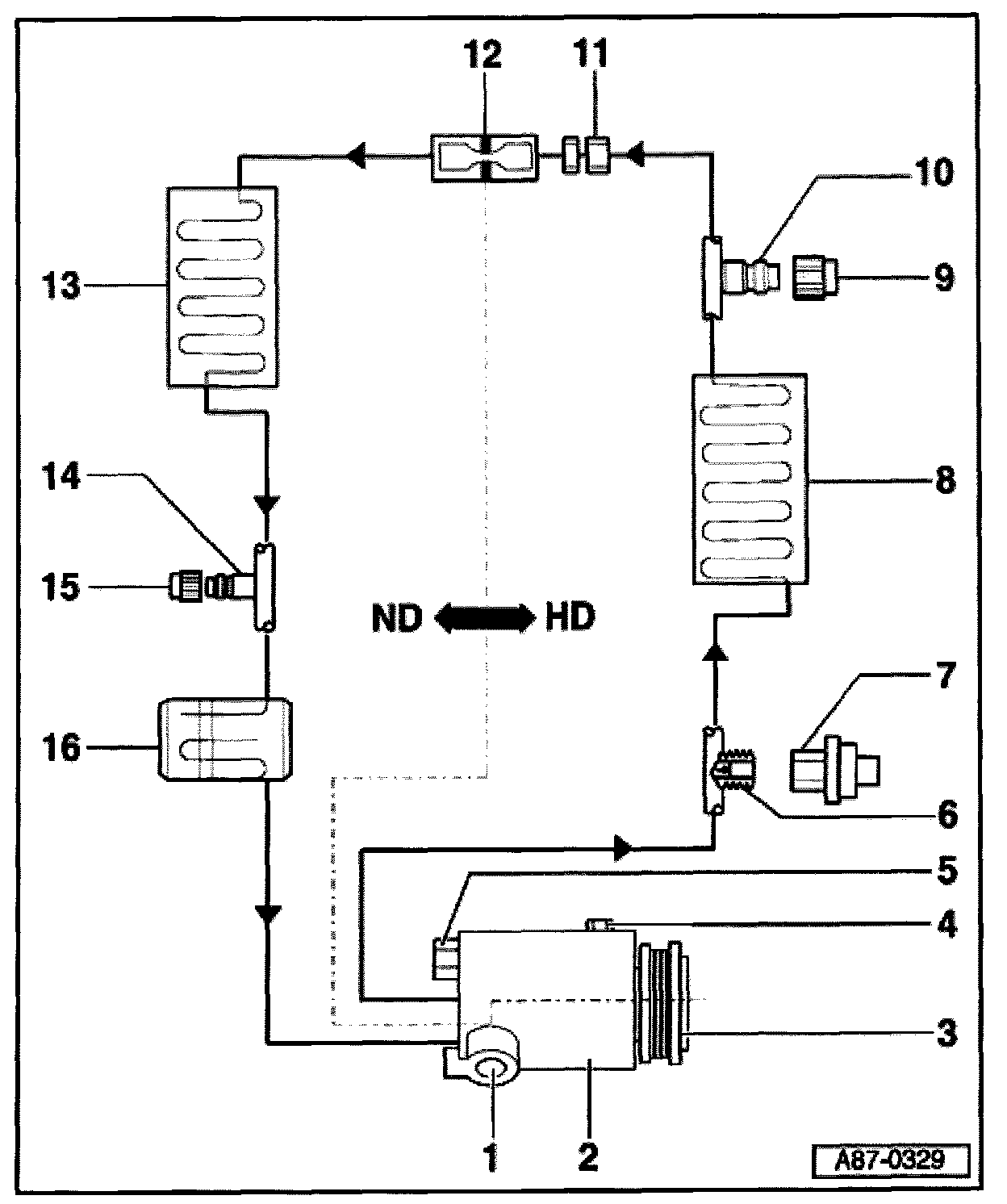 12
11
10
9
13
8
14
15
ND
HD
7
16
6
5
4
3
1
2
A87-0329