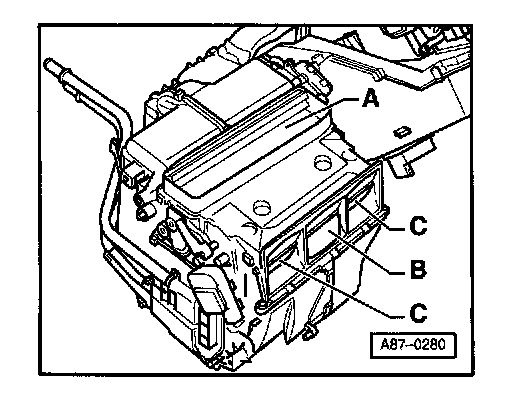 A
C
B
C
A87–0280