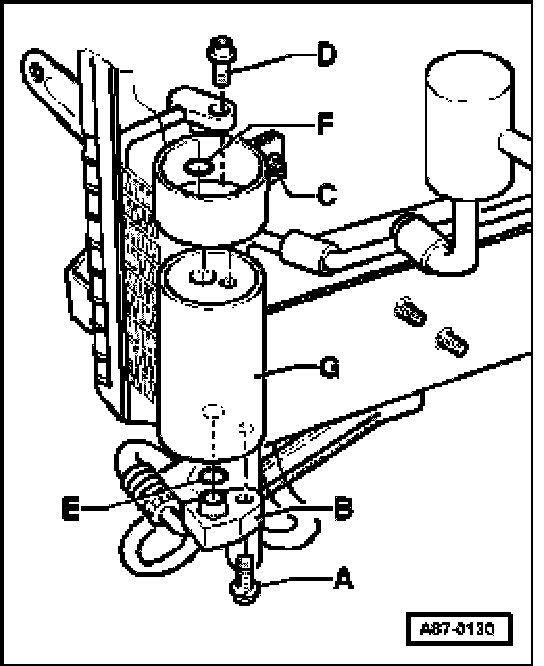 D
F
C
G
E
B
A
A87-0130