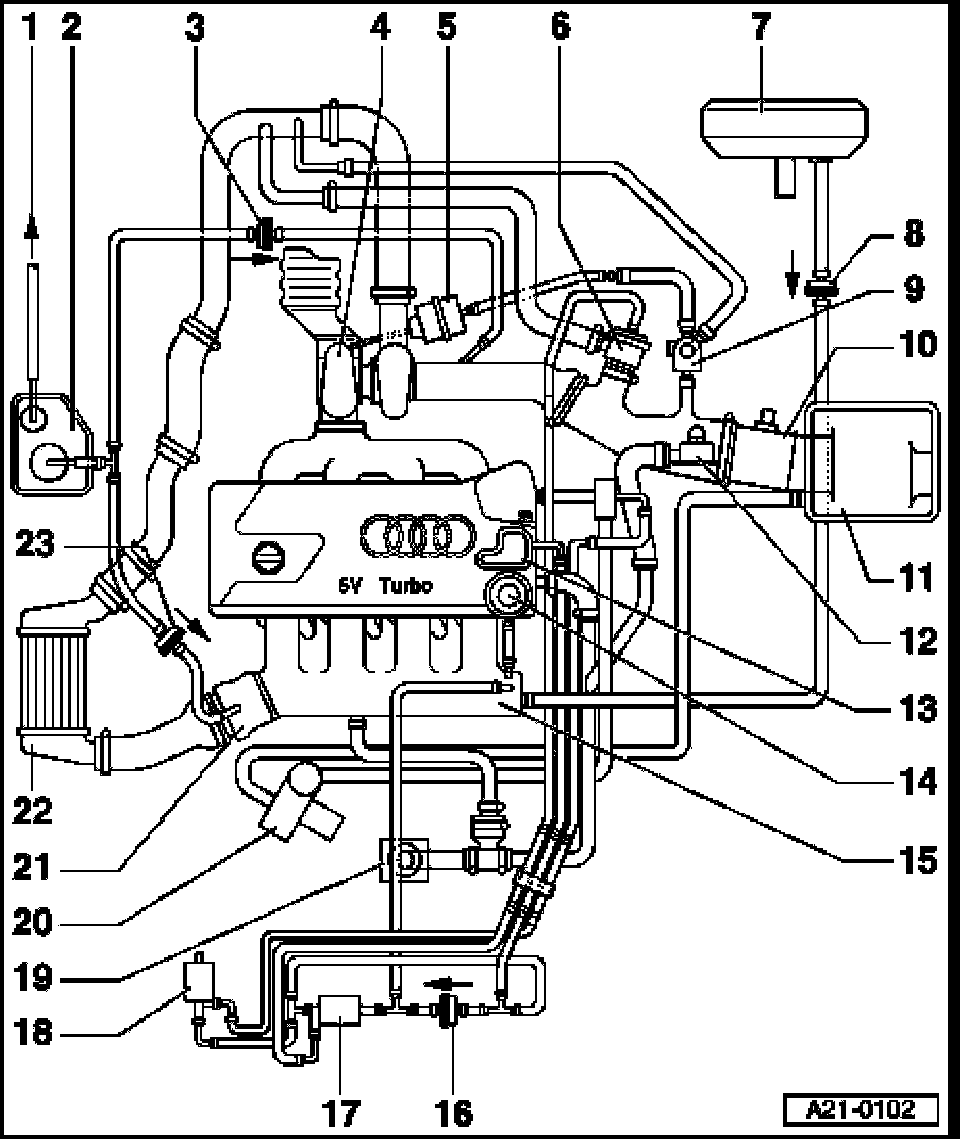 1 2 3 4 5 6 7

8
9
10
11
12
13
14
15

23

5V Turbo

22
21
20
19
18
17 16

A21-0102