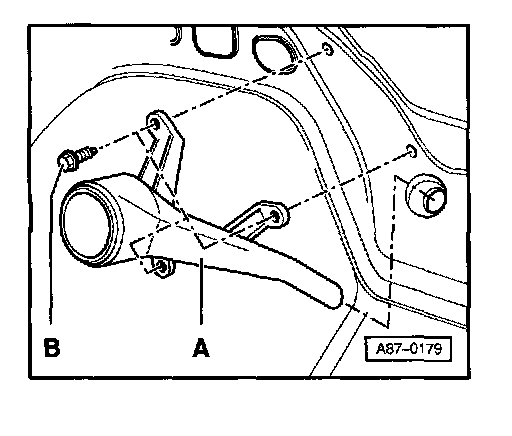 B
A
A87–0179