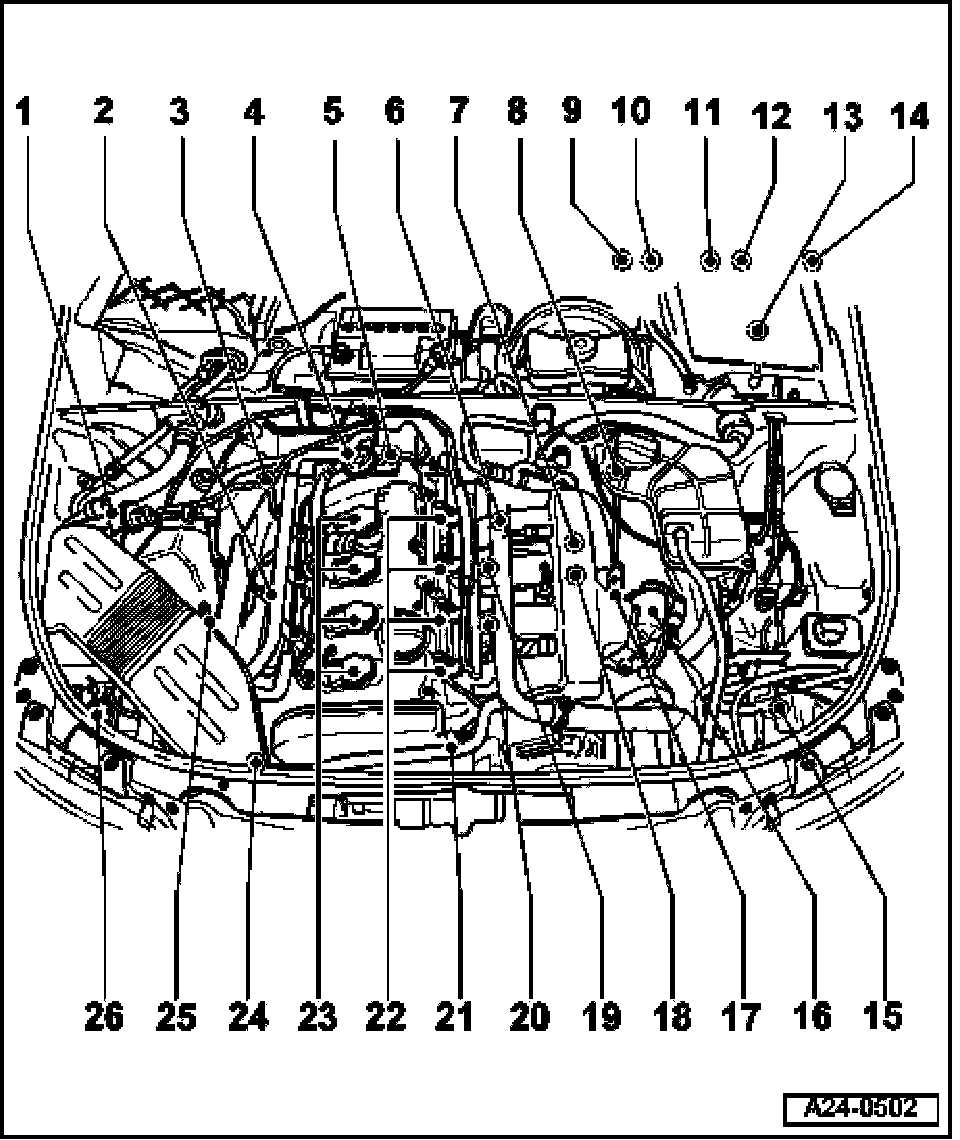 1 2 3 4 5 6 7 8 9 10 11 12 13 14

26 25 24 23 22 21 20 19 18 17 16 15

A24-0502