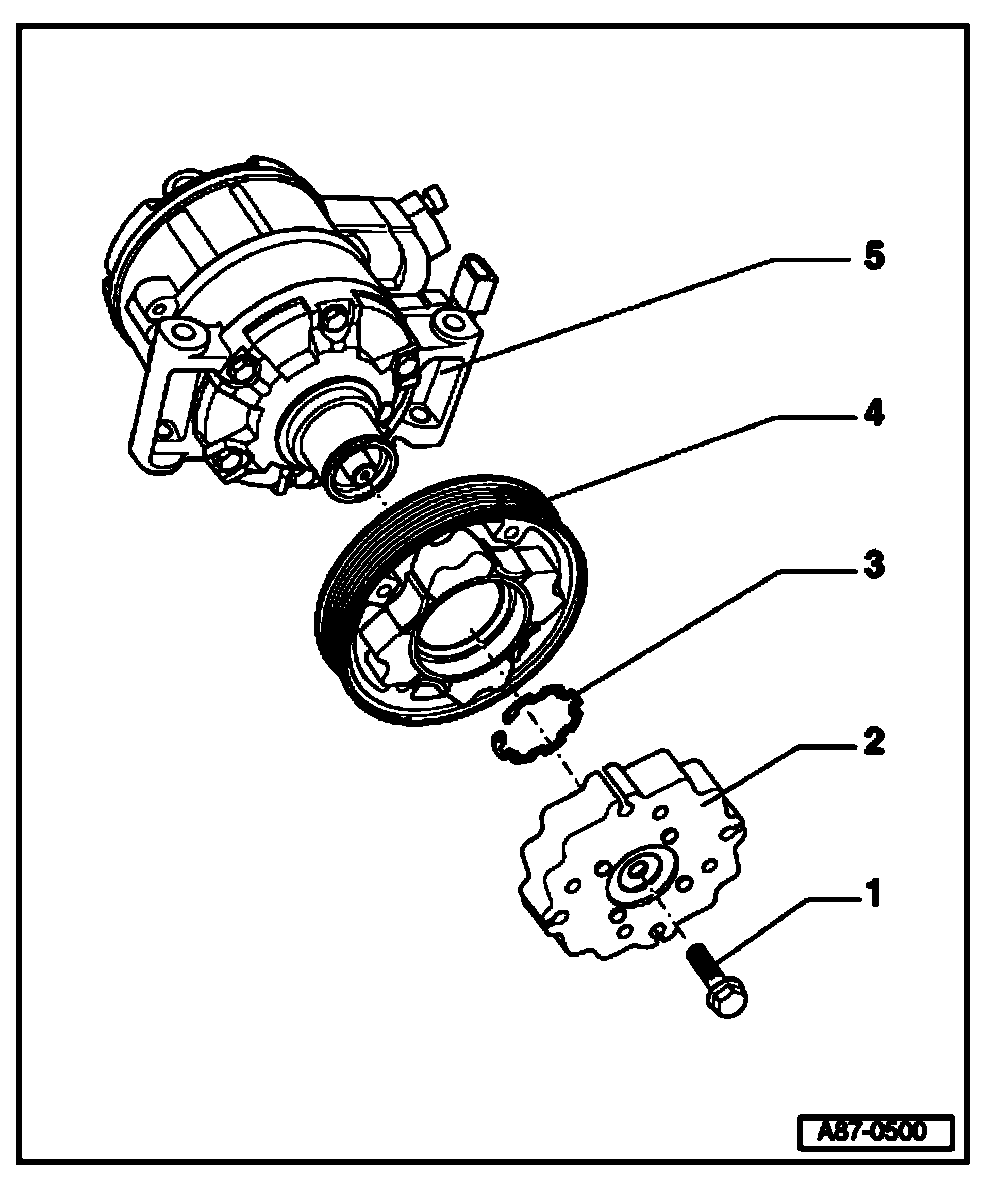 5
4
3
2
1
A87-0500