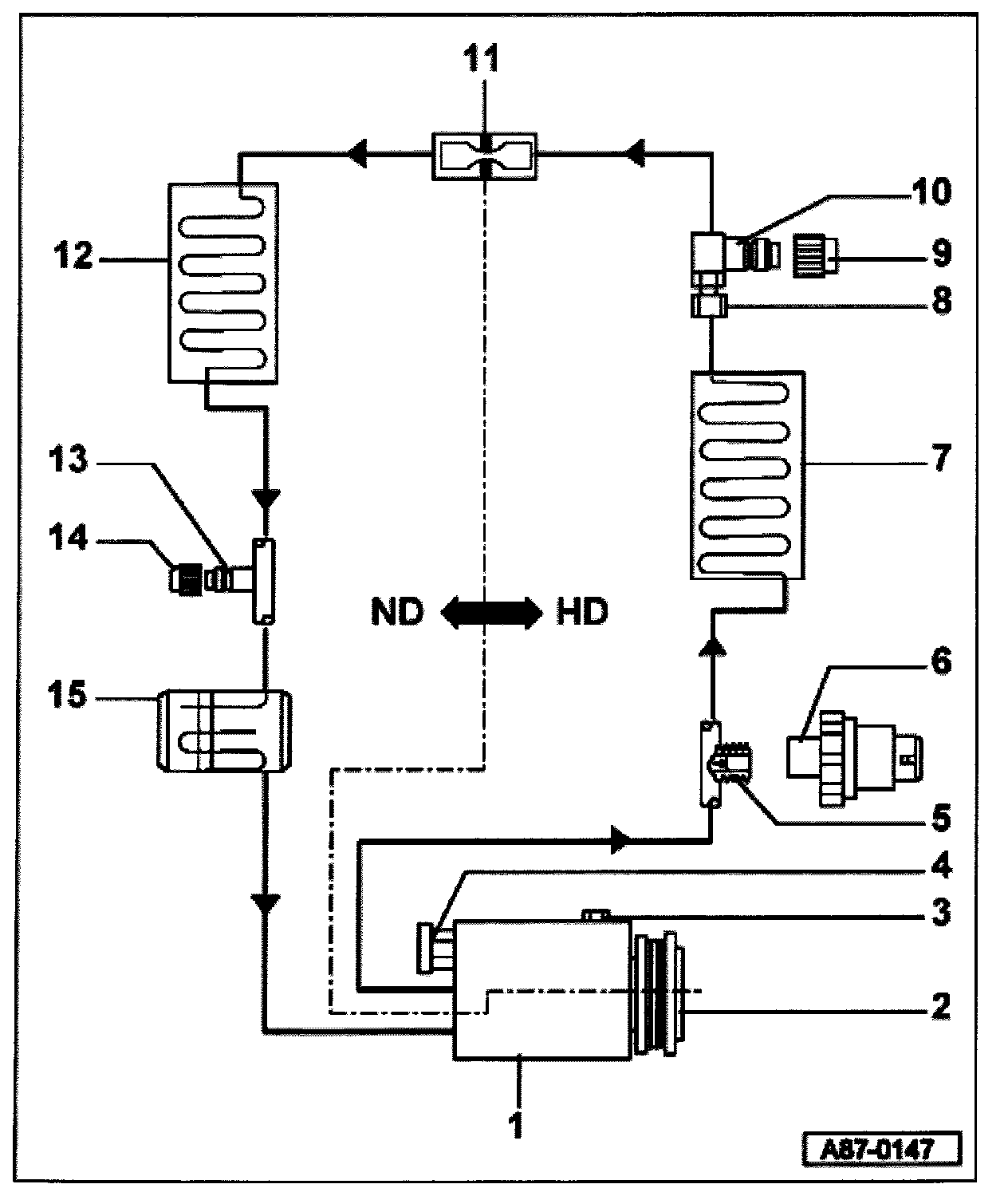 11
10
12
9
8
7
13
14
ND
HD
6
15
5
4
3
2
1
A87-0147