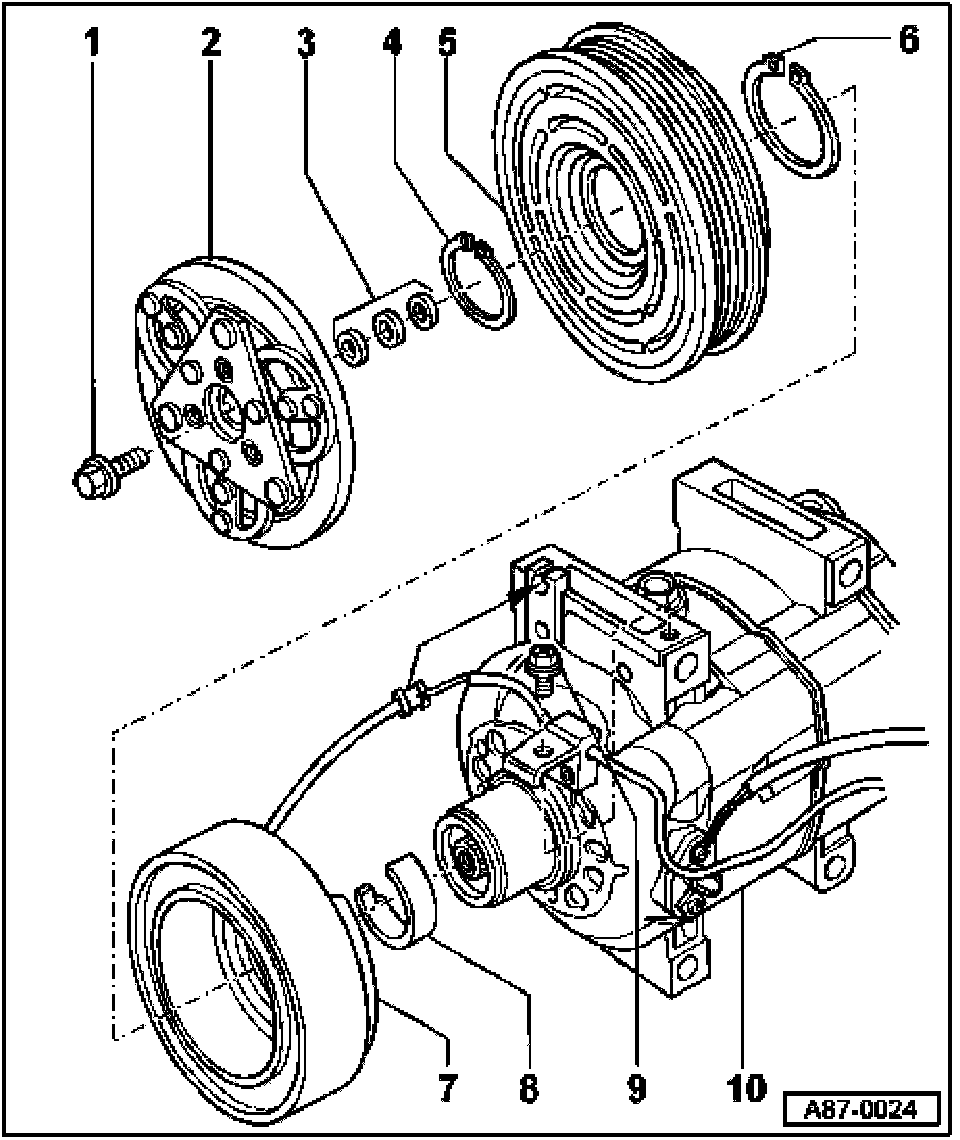 1
2
3
4
5
6
7
8
9
10
A87-0024