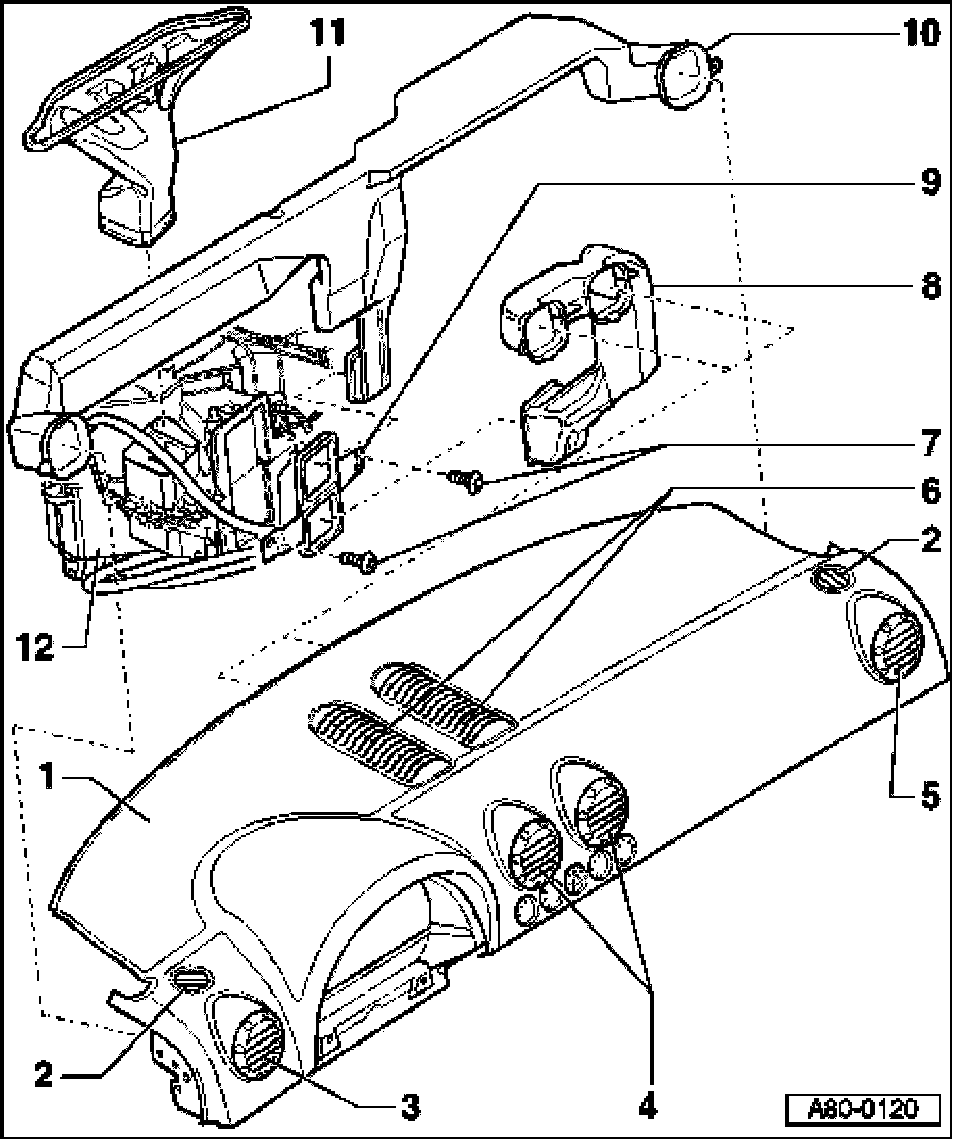 11
10
9
8
7
6
2
12
1
5
2
3
4
A80-0120