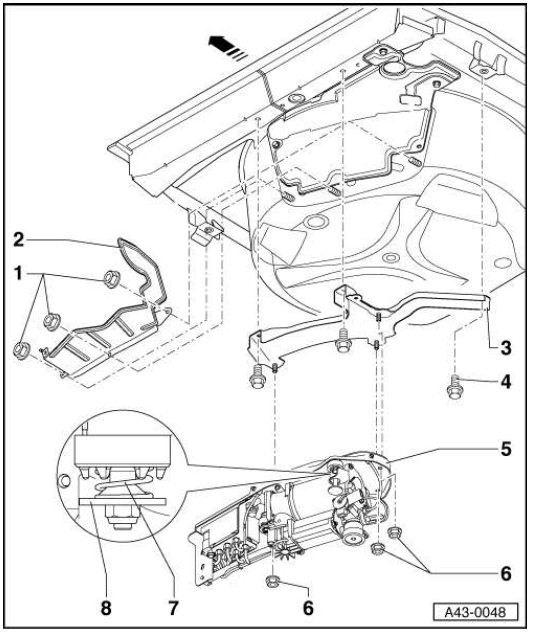 2
1
3
4
5
6
8
7
6
A43-0048