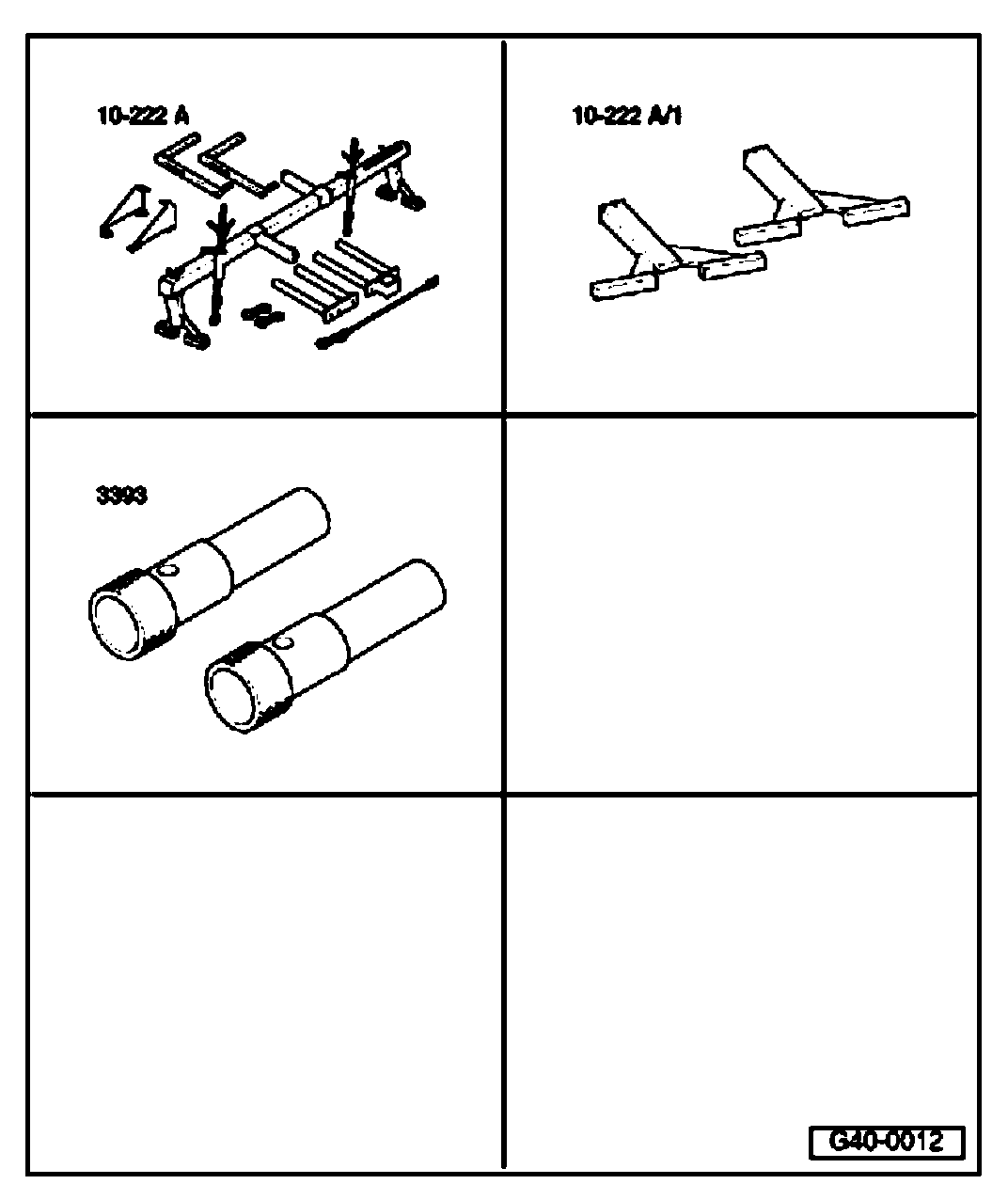 10-222 A

10-222 A/1

3393

G40-0012