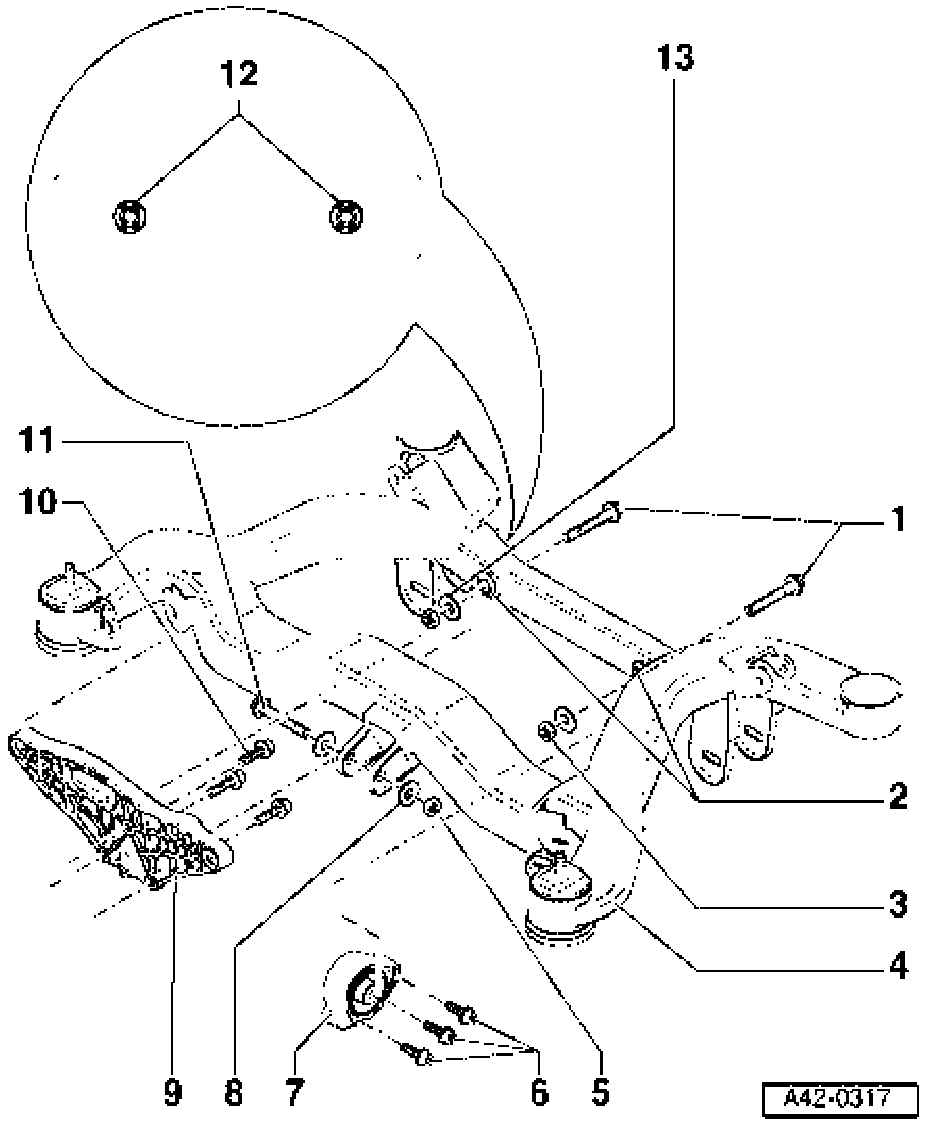 12
13
11
10
1
2
3
4
9
8
7
6
5
A42-0317