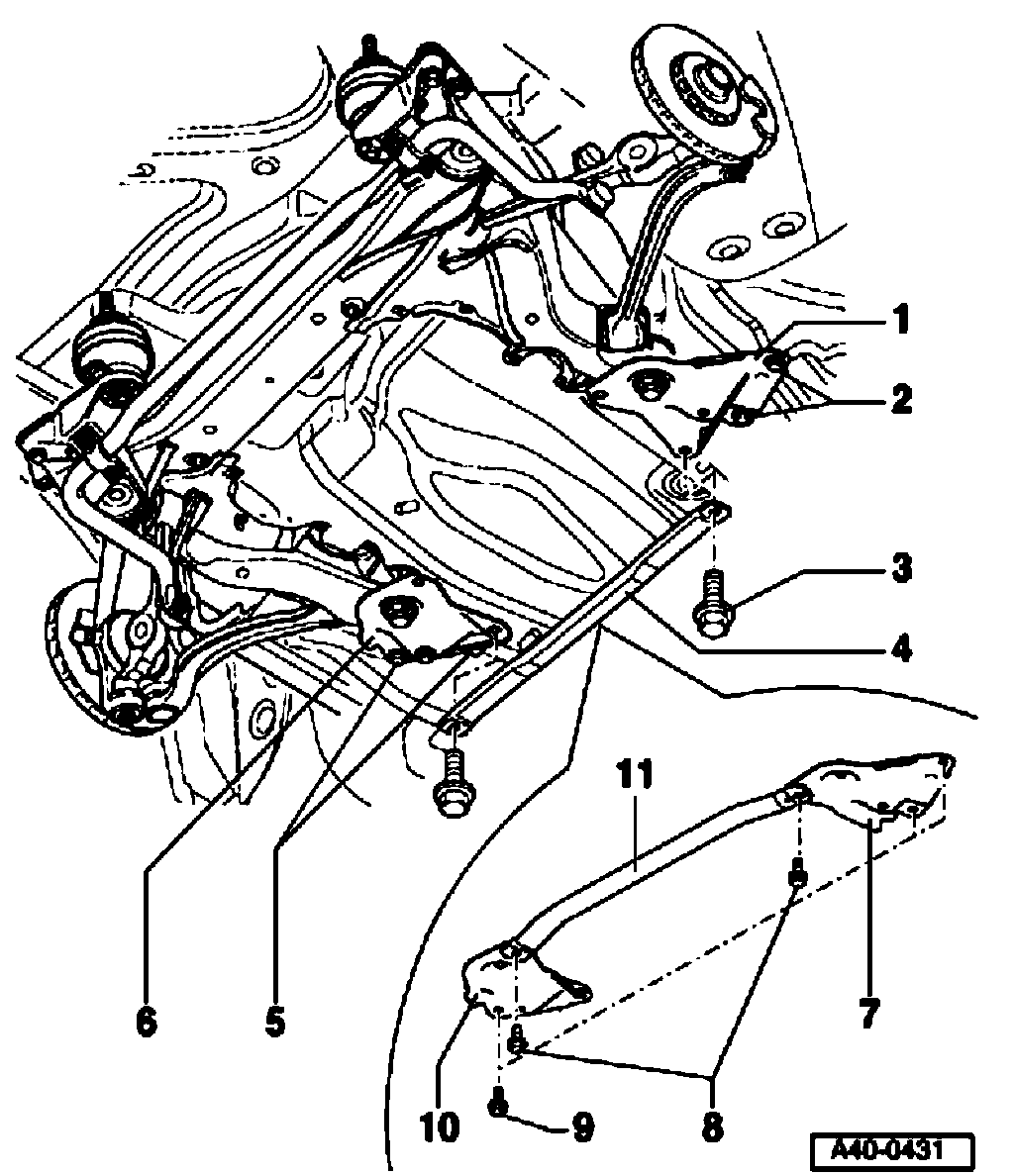 1
2
3
4
11
6
5
7
10
9
8
A40-0431