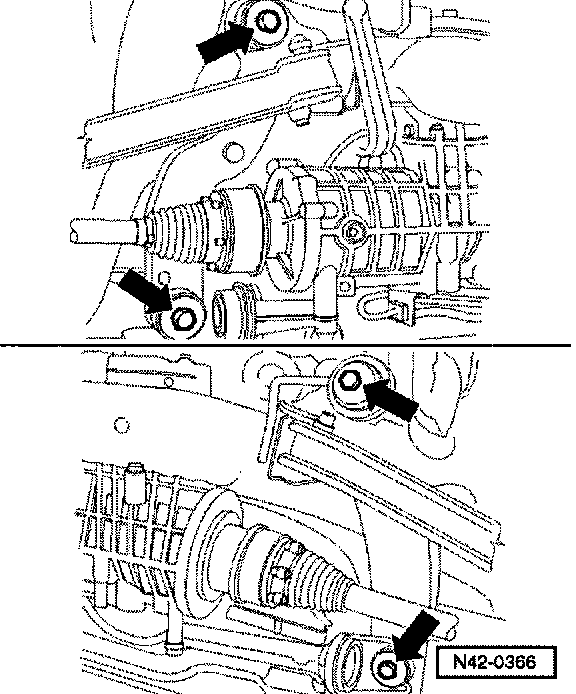 N42-0366