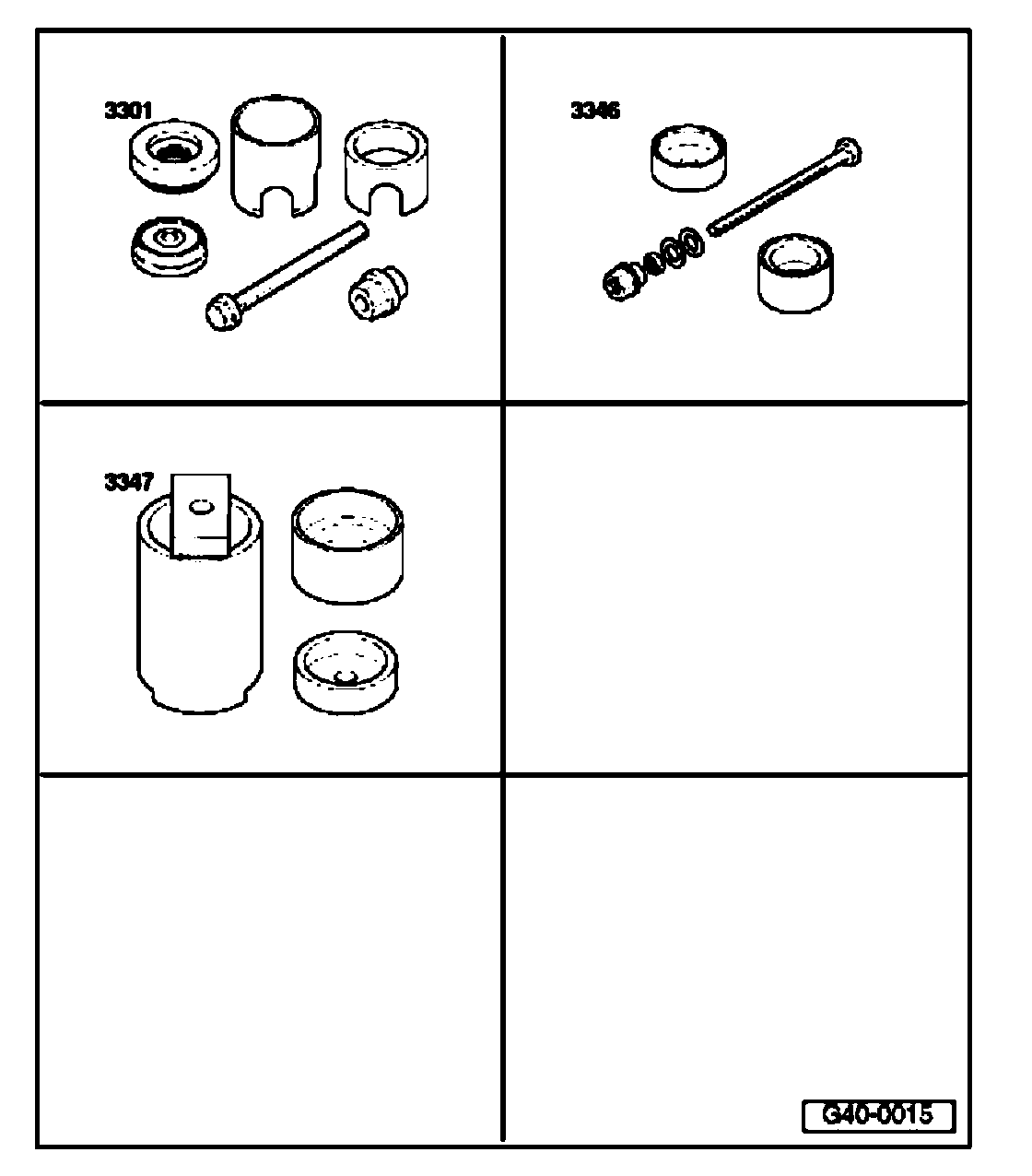 3301

3346

3347

G40-0015