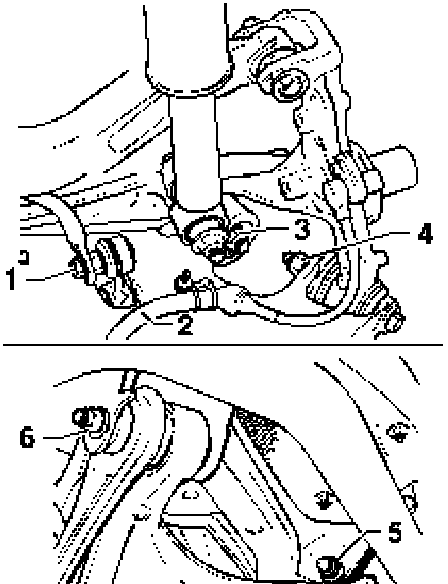 3
4
1
2
6
5