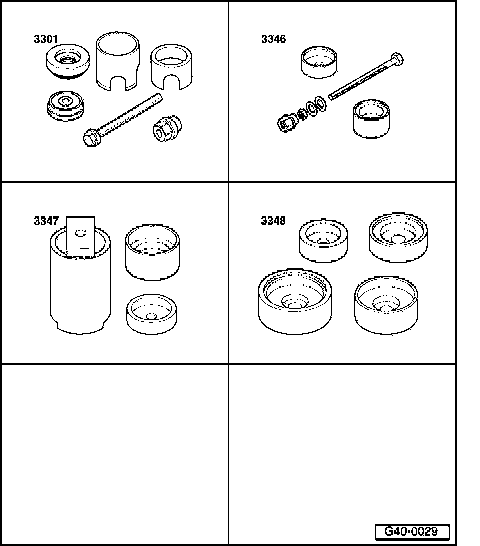 3301

3346

3347

3348

G40-0029