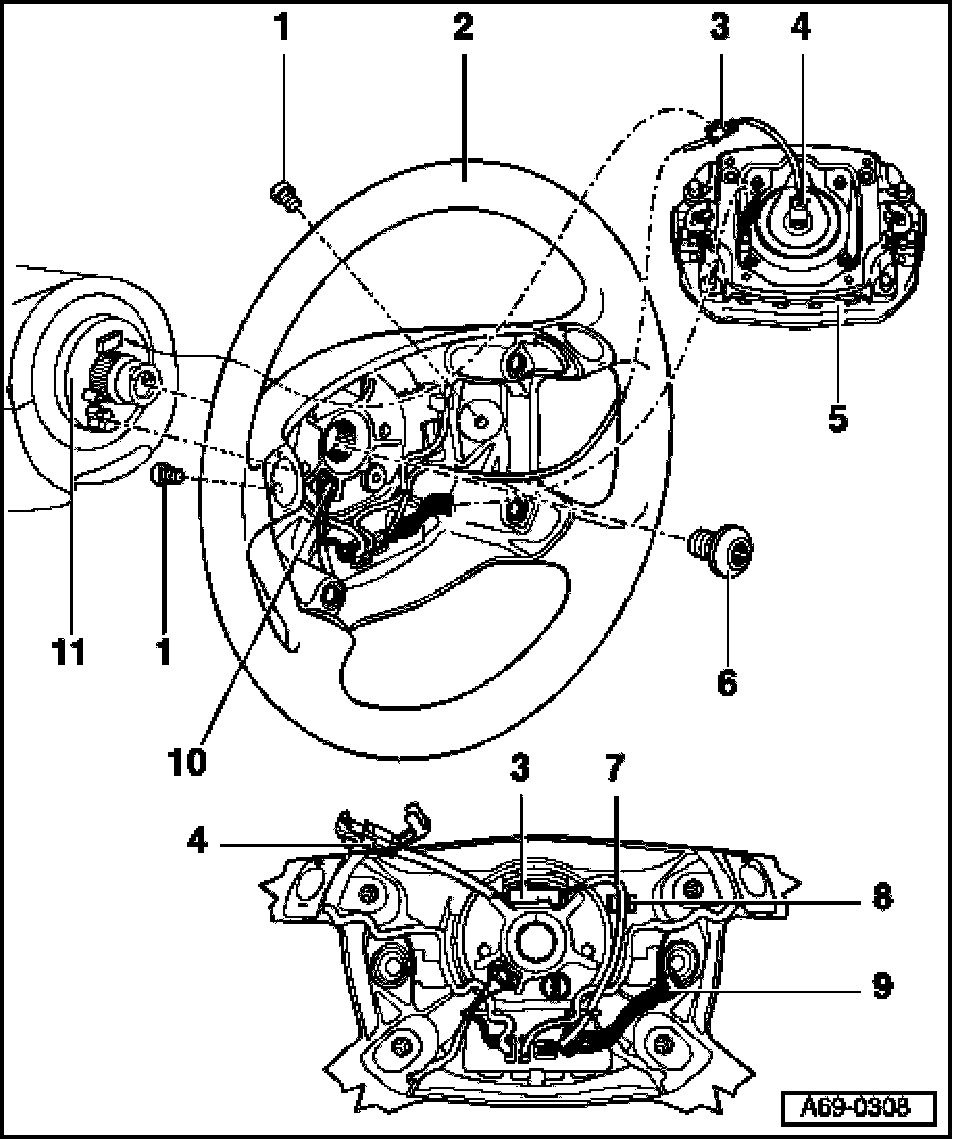 1
2
3
4
5
11
1
6
10
3
7
4
8
9
A69-0308