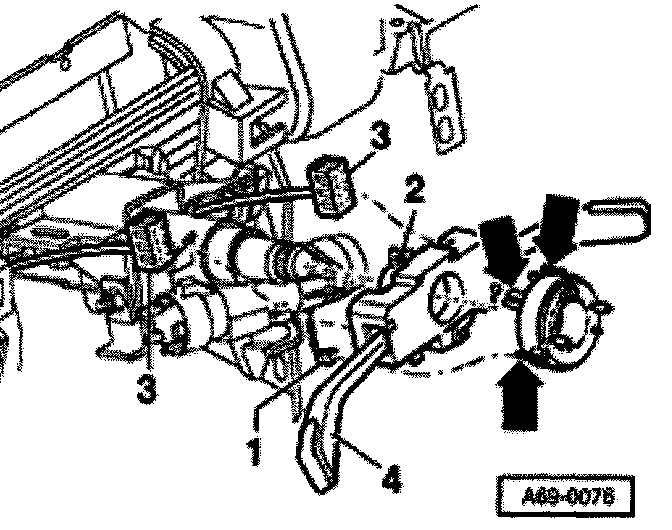 3
2
3
1
4
A69-0076