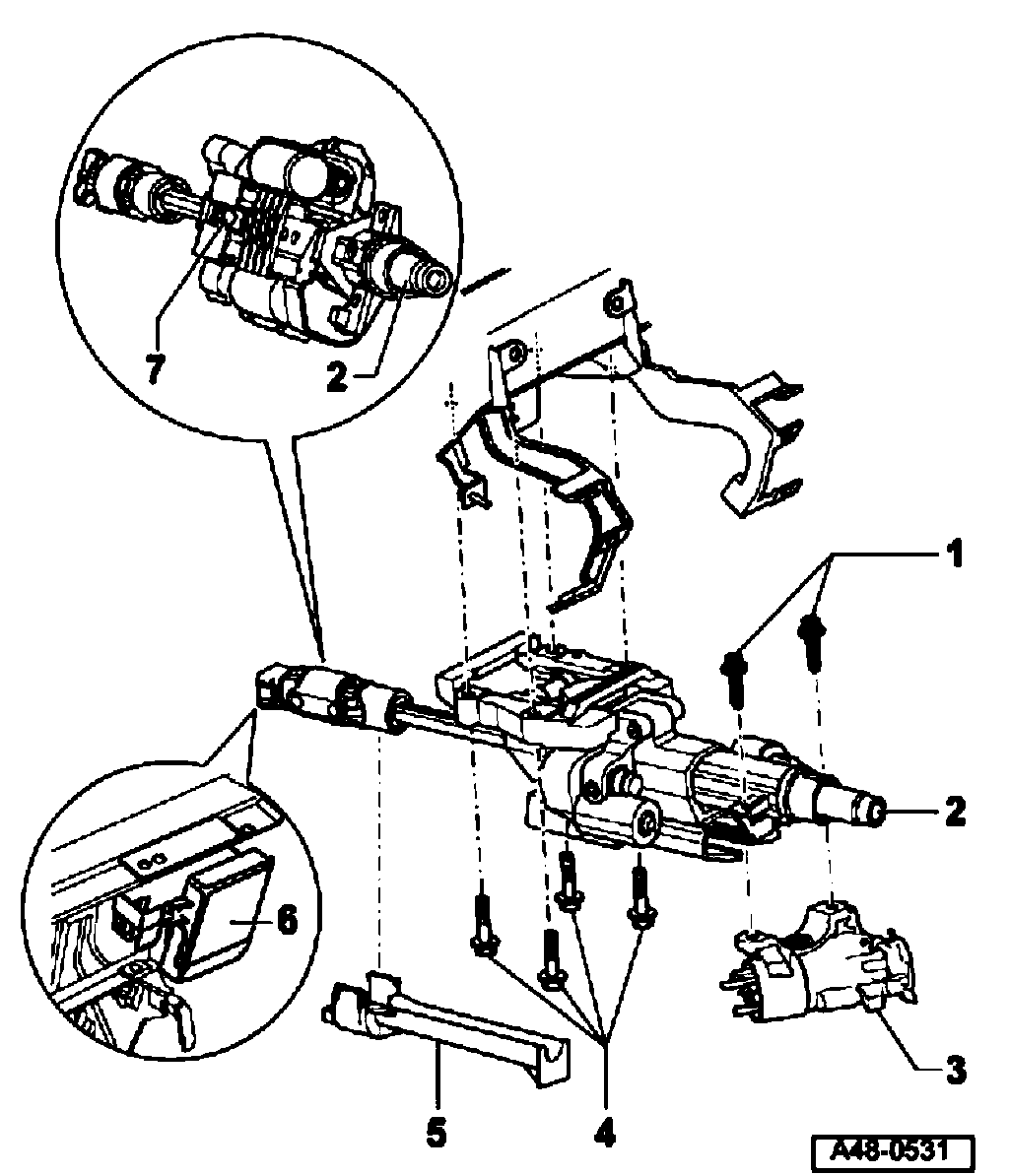 7
2
1
2
6
3
5
4
A48-0531