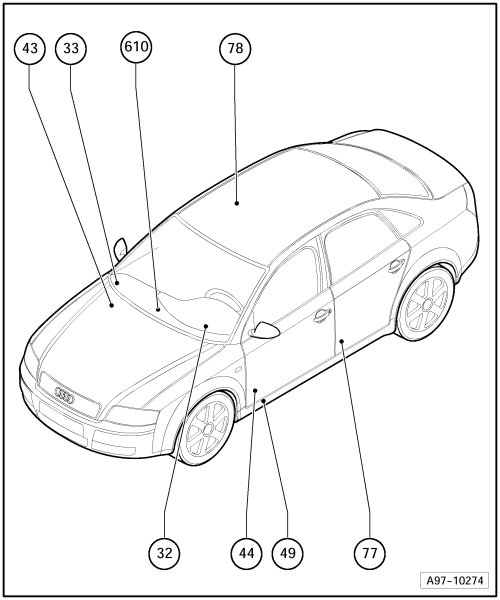 43
33
610
78
32
44
49
77
A97-10274