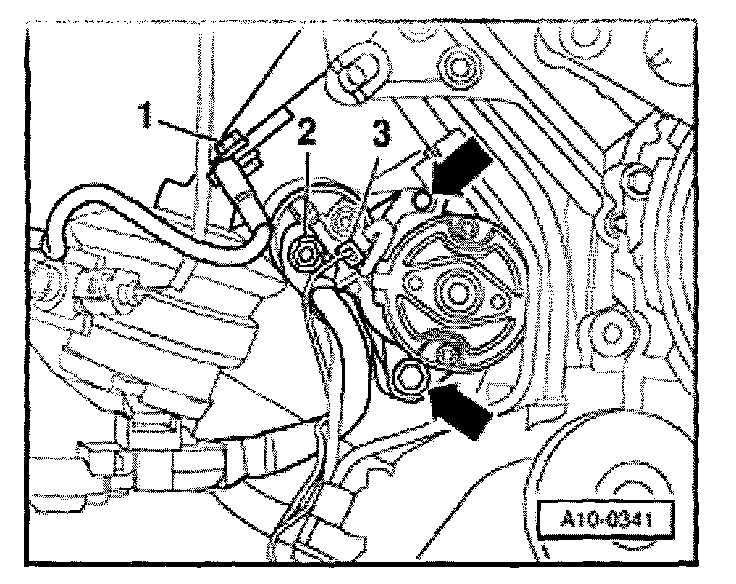 1
2
3
A10-0341