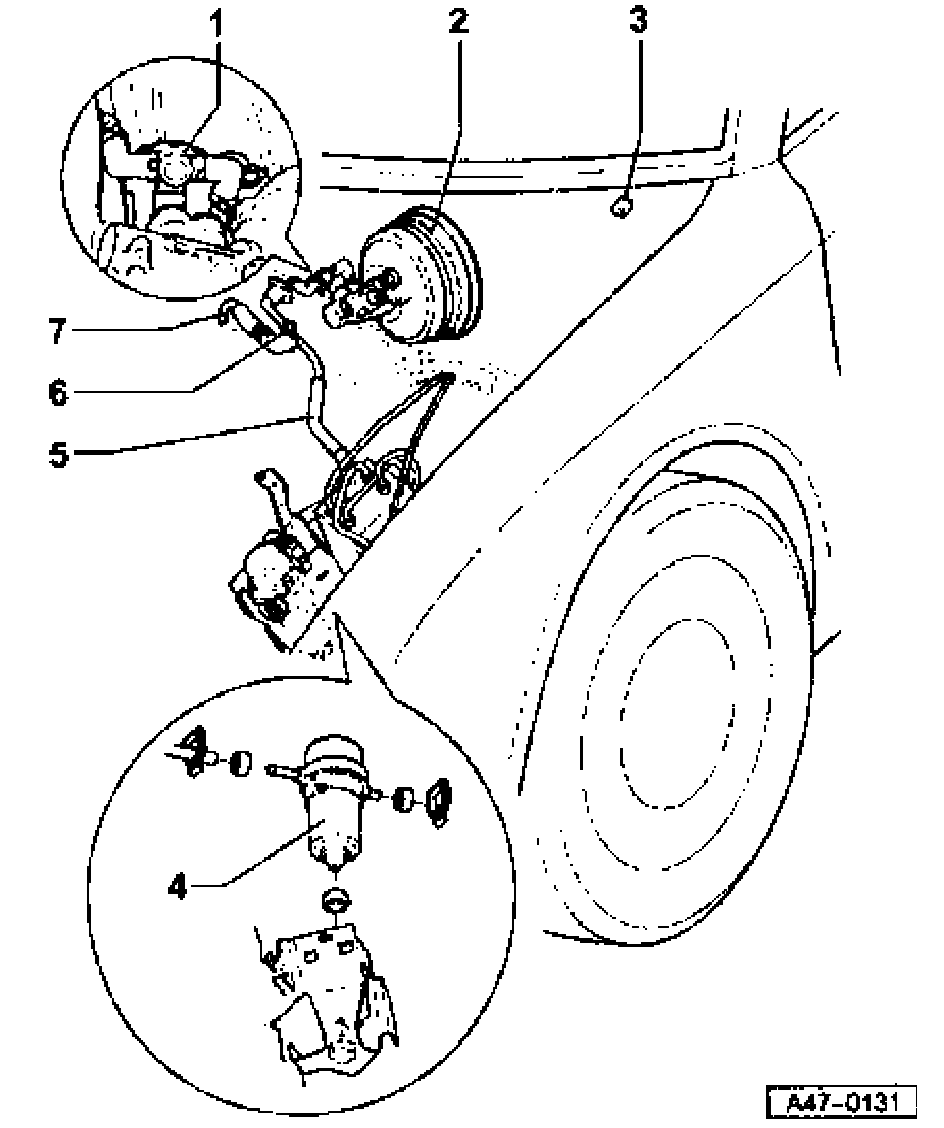 1
2
3
7
6
5
4
A47-0131