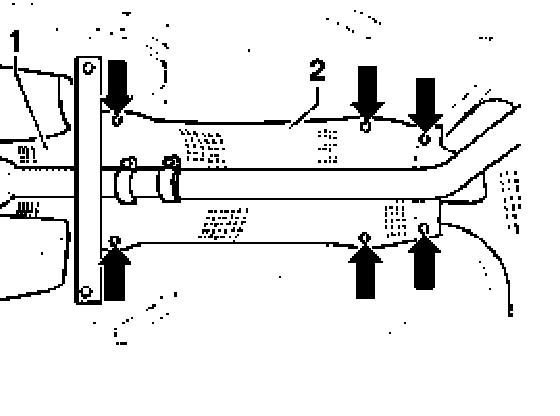 1
2