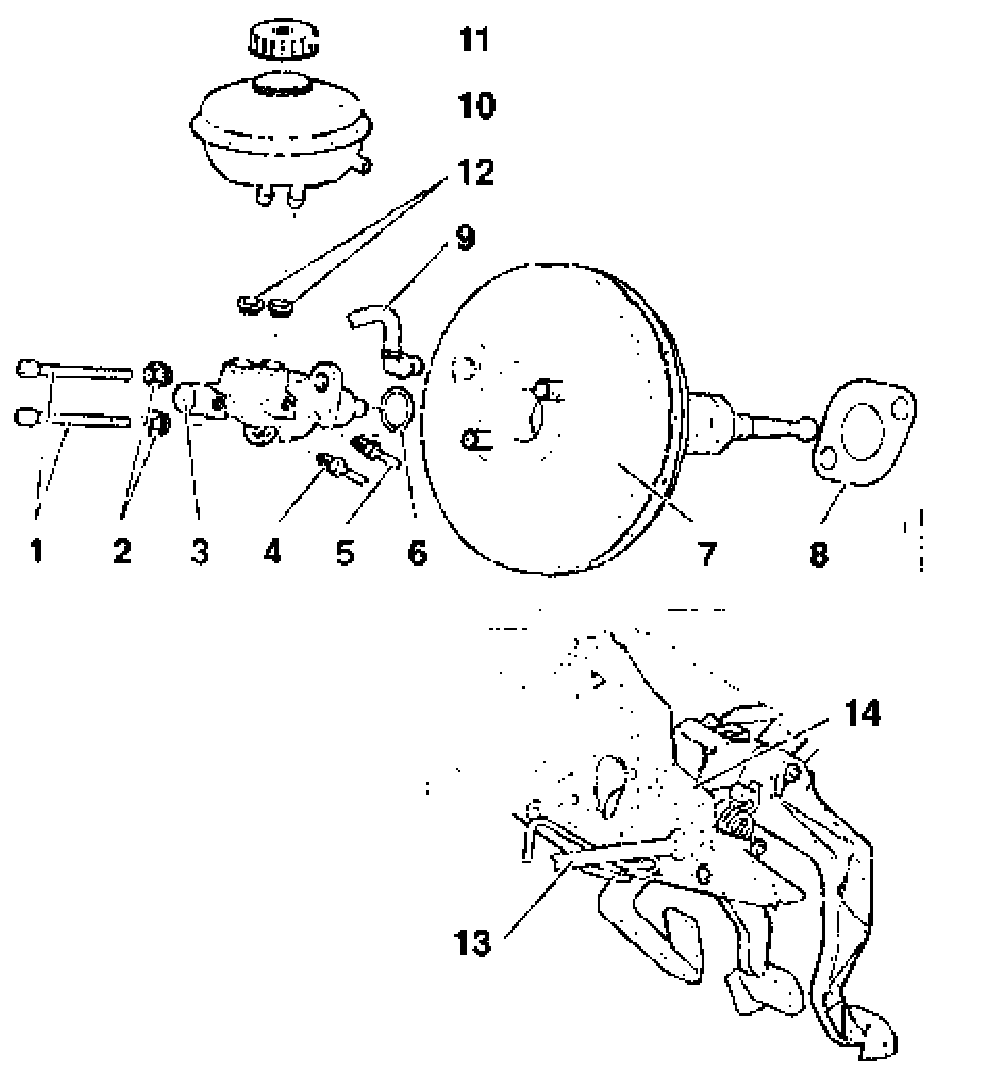 11
10
12
9
1
2
3
4
5
6
7
8
14
13