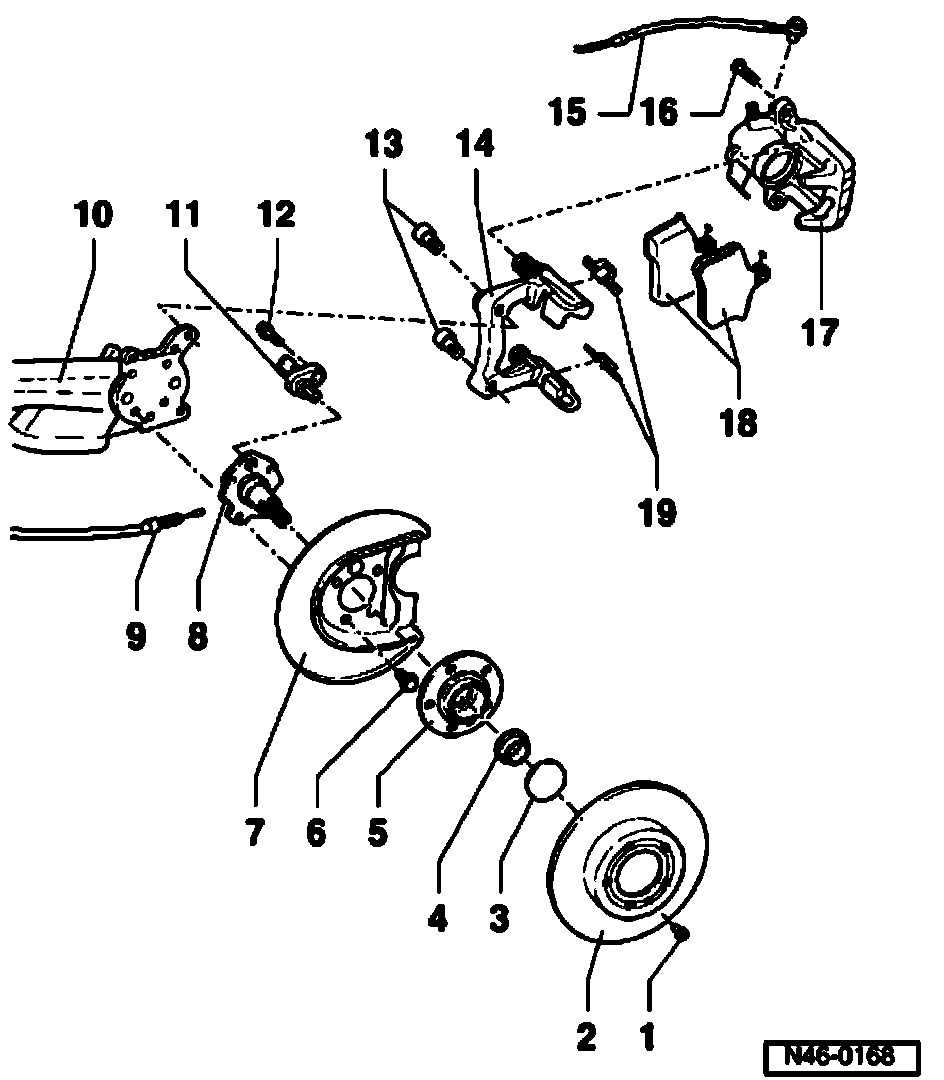 15 16
13 14
10 11 12
17
18
19
9 8
7 6 5
4 3
2 1
N46-0168