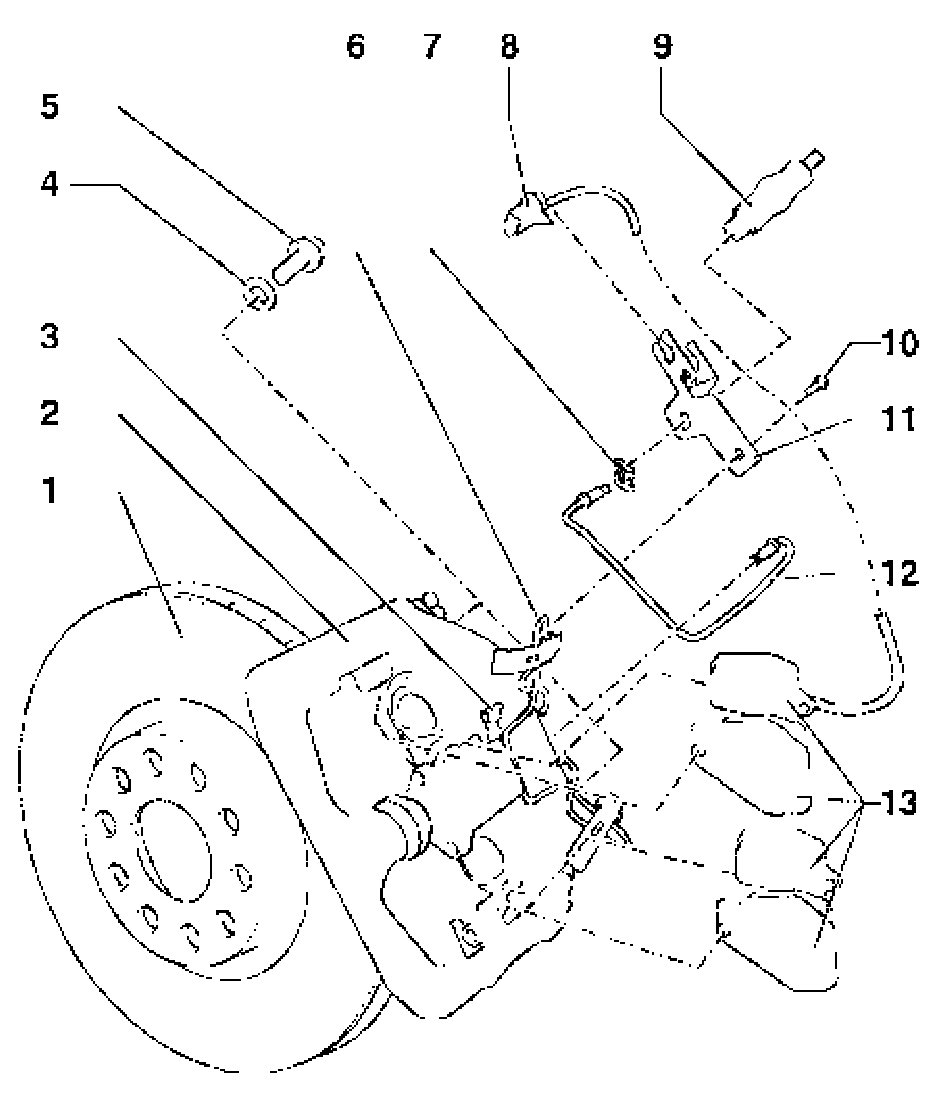 6 7 8 9

5

4

3

2

1

10

11

12

13