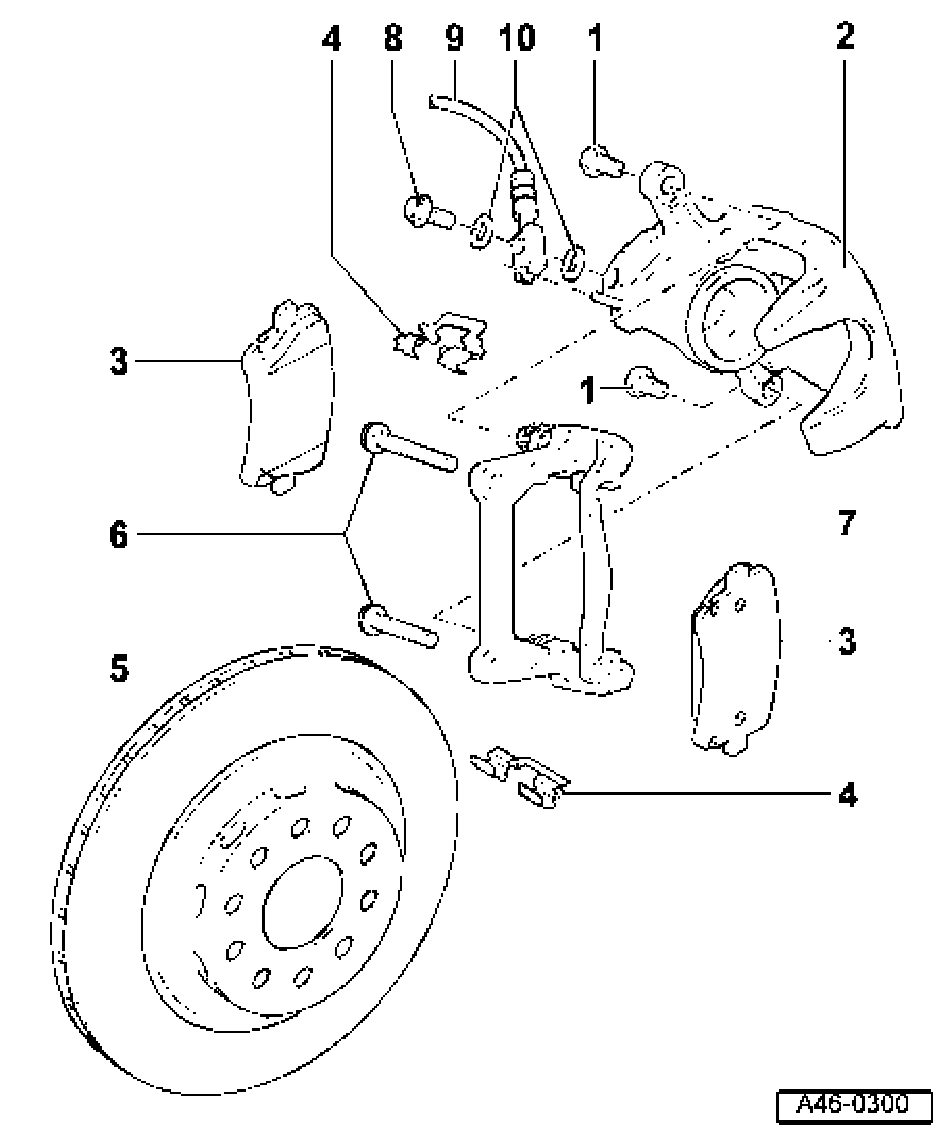 4
8
9
10
1
2
3
1
6
7
3
5
4
A46-0300