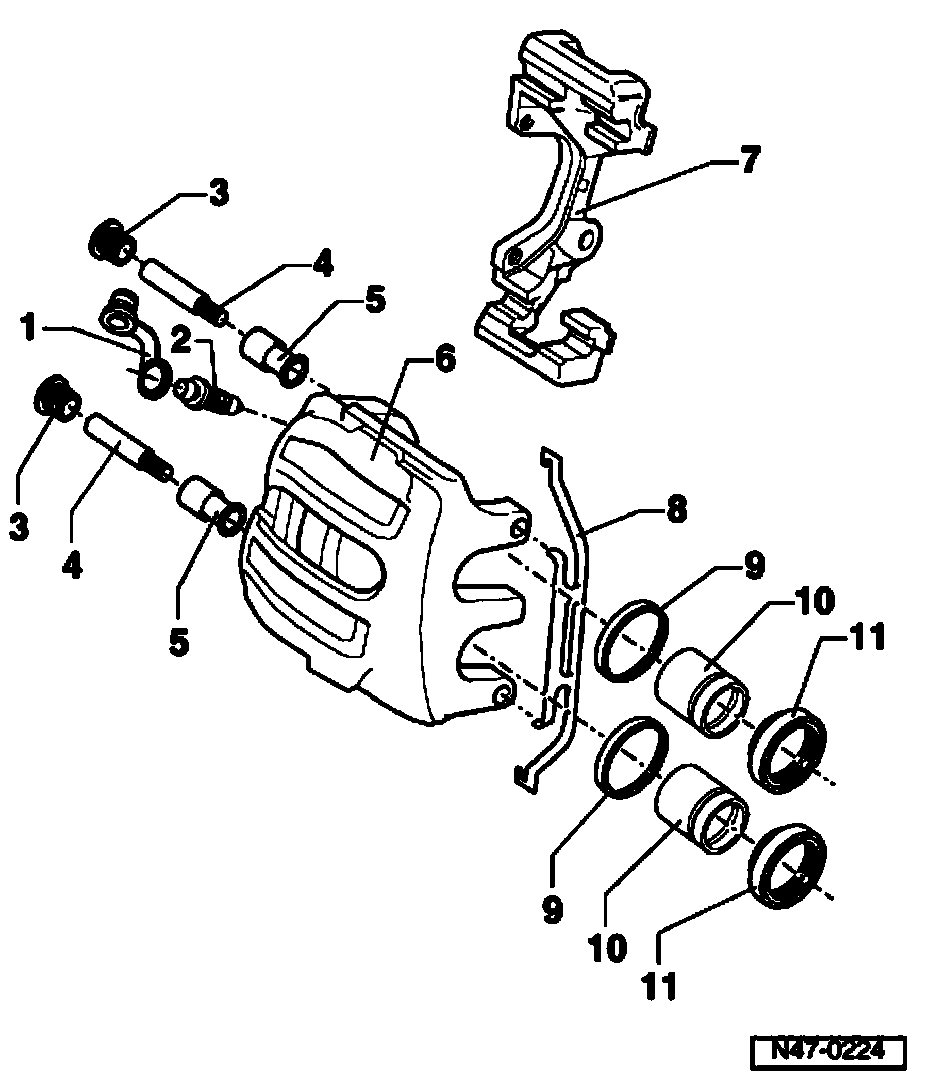 7
3
4
5
1
2
6
3
4
5
8
9
10
11
9
10
11
N47-0224