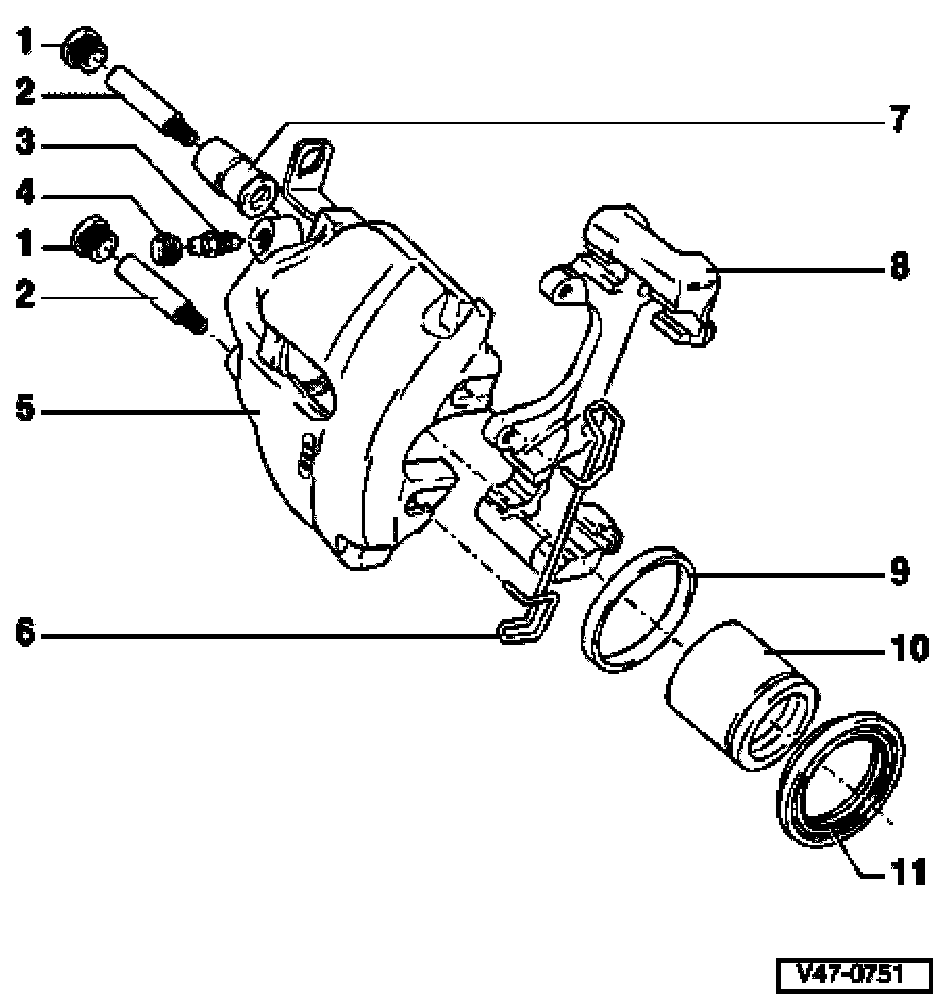 1
2
3
4
1
2
5
6
7
8
9
10
11
V47-0751