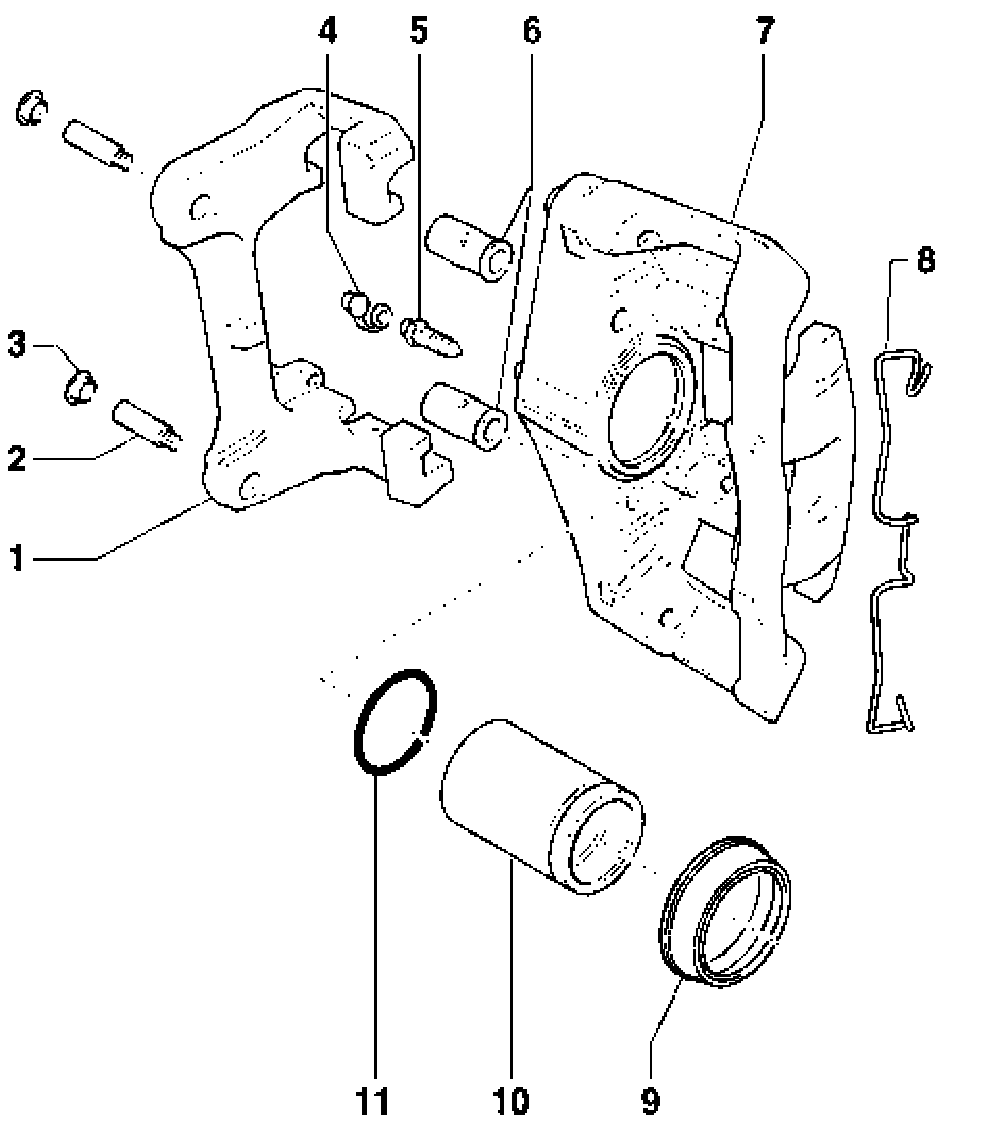 4
5
6
7
8
3
2
1
11
10
9