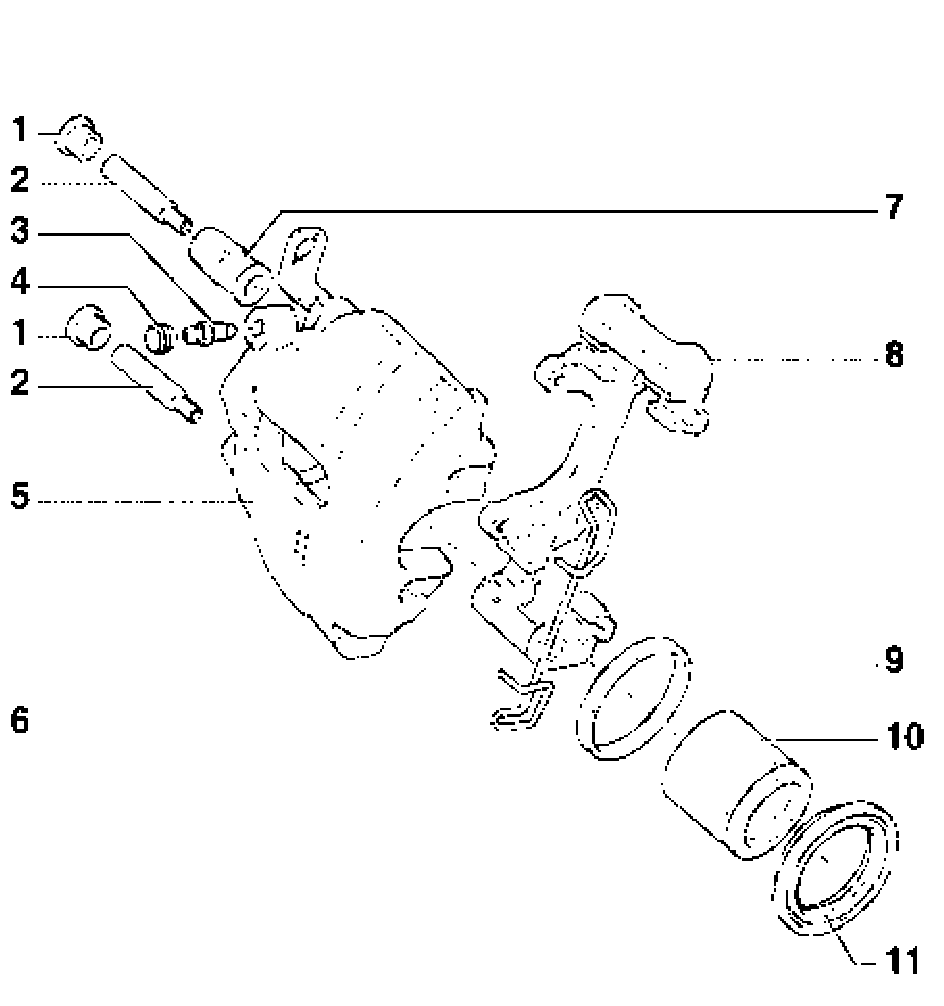 1
2
3
4
1
2
5
6
7
8
9
10
11