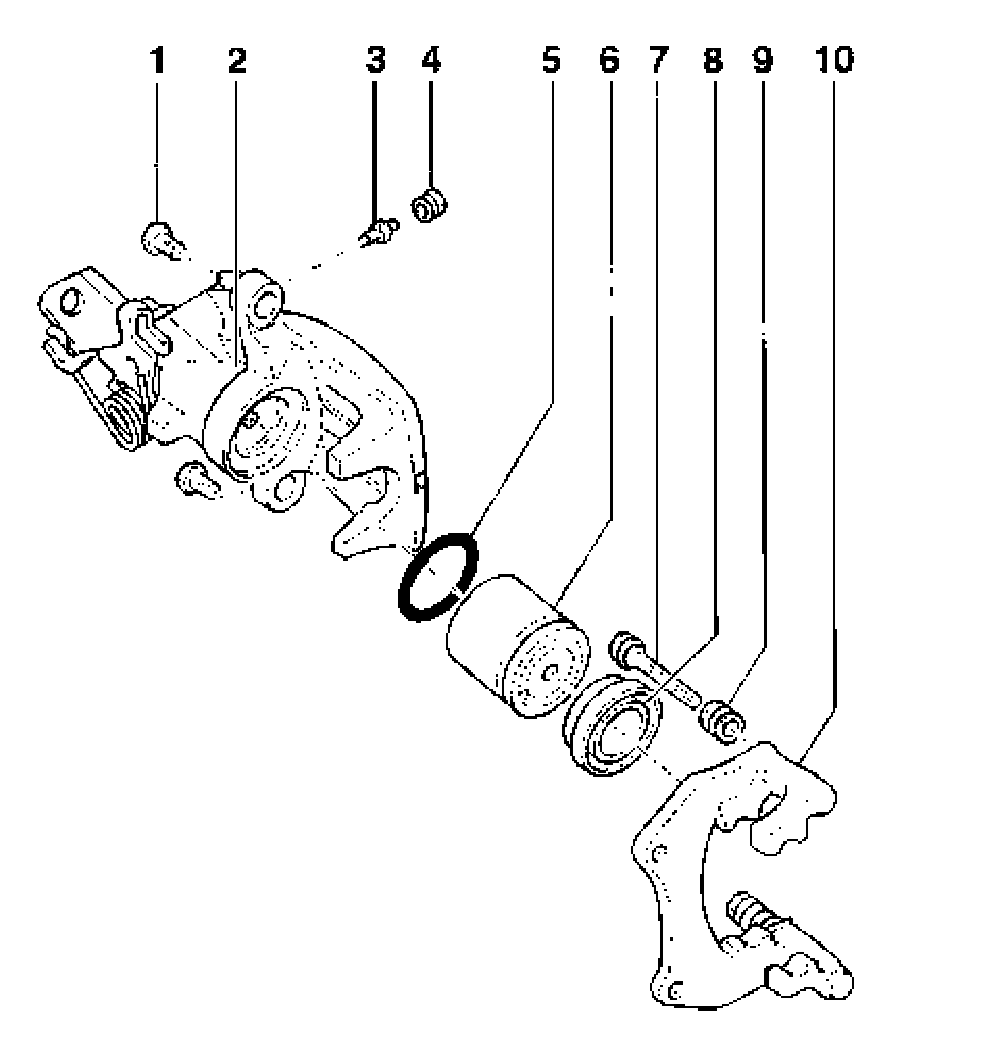 1 2 3 4 5 6 7 8 9 10