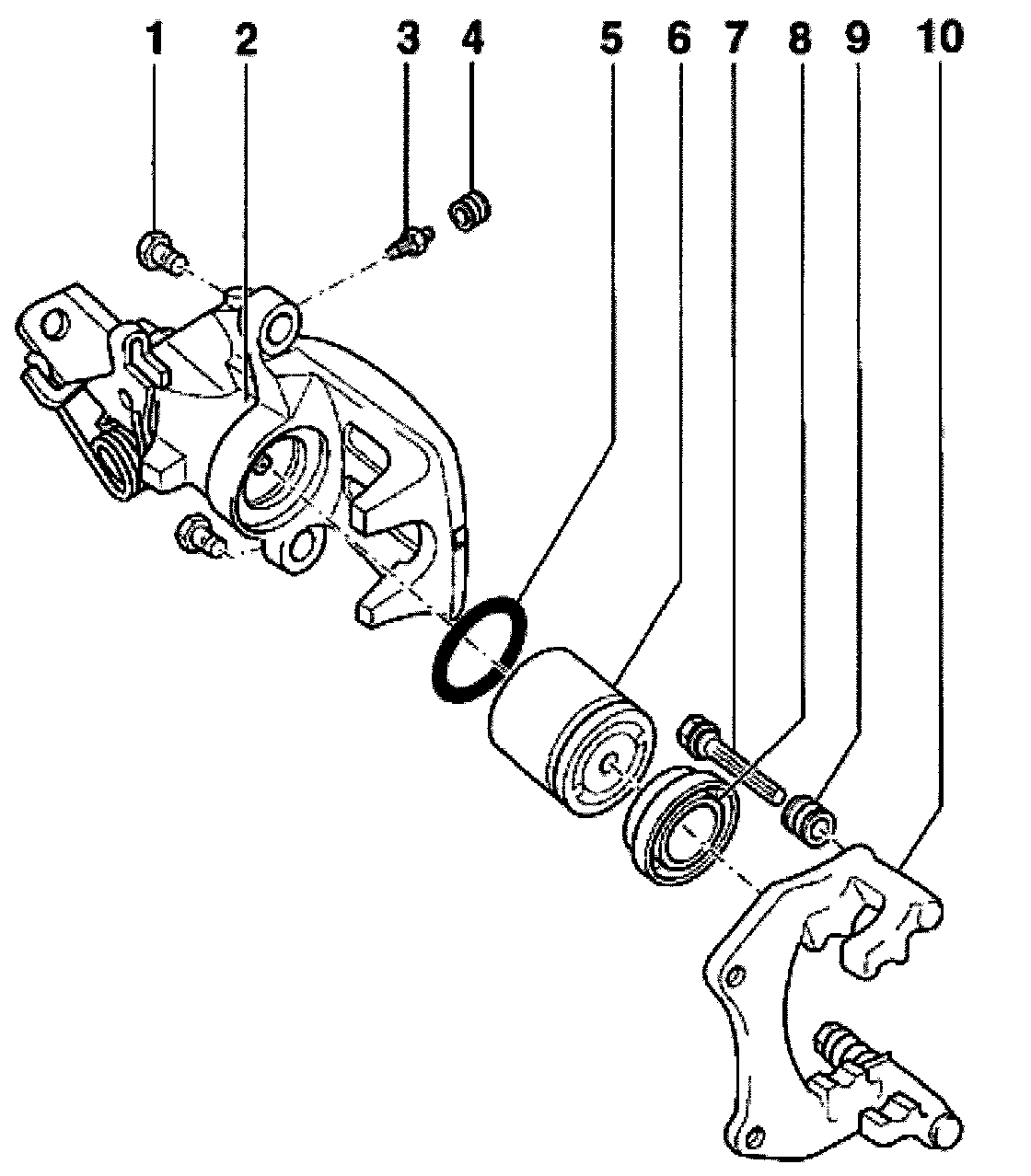 1 2 3 4 5 6 7 8 9 10