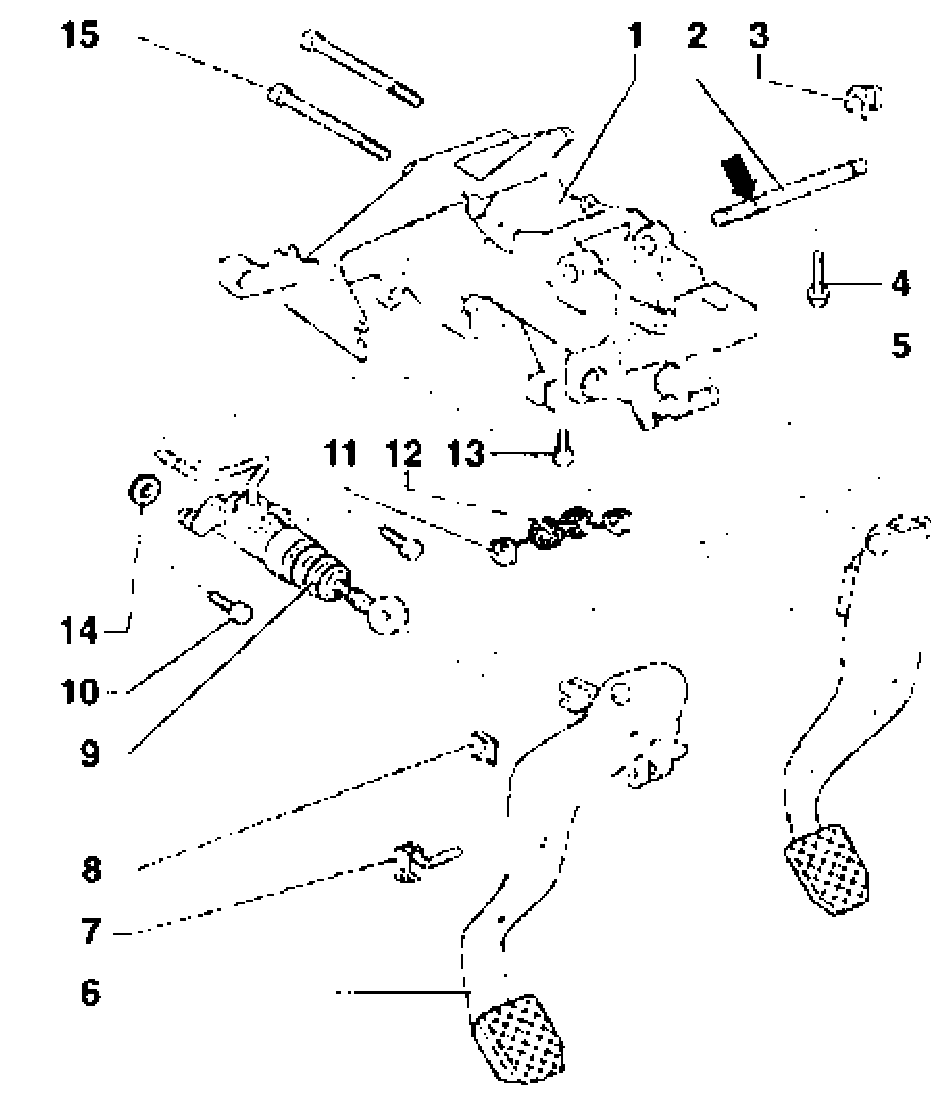 15
1
2
3
4
5
11
12
13
14
10
9
8
7
6