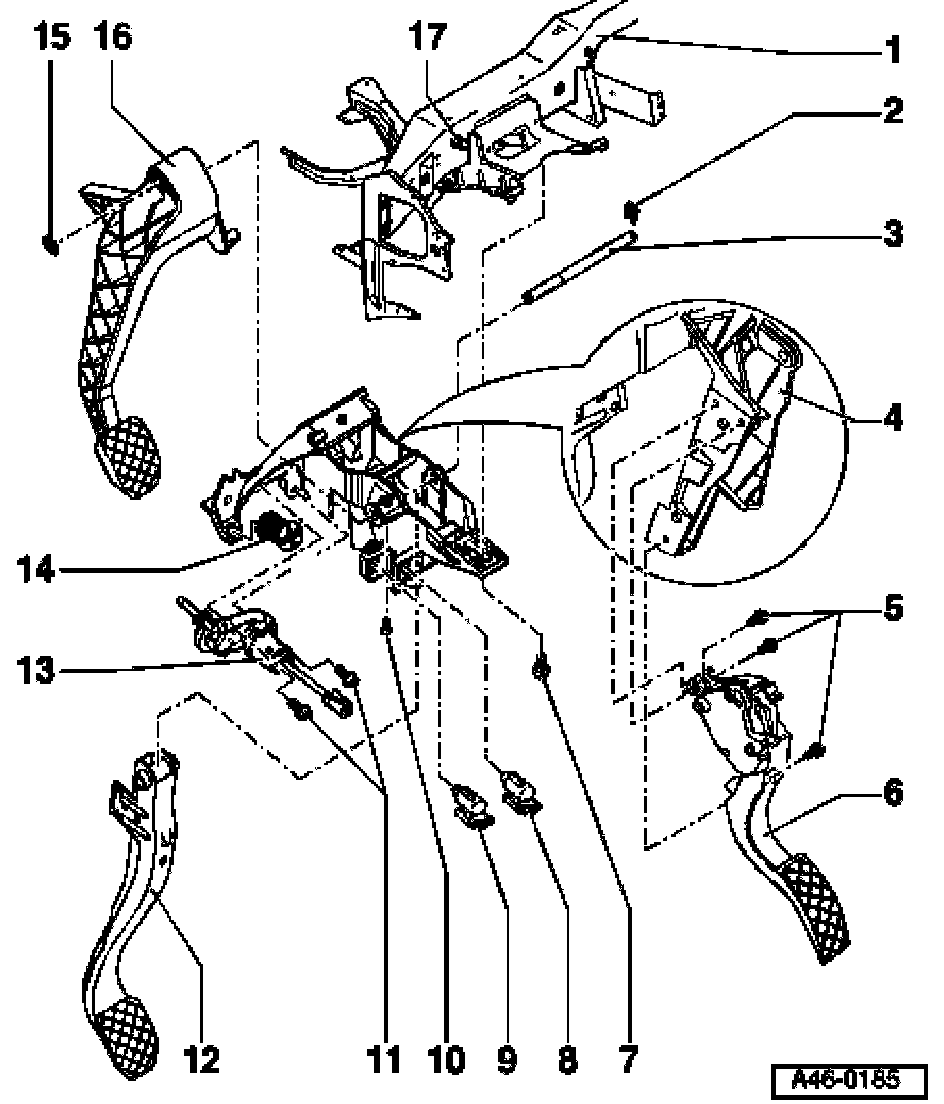 15
16
17
1
2
3
4
14
5
13
6
12
11
10
9
8
7
A46-0185