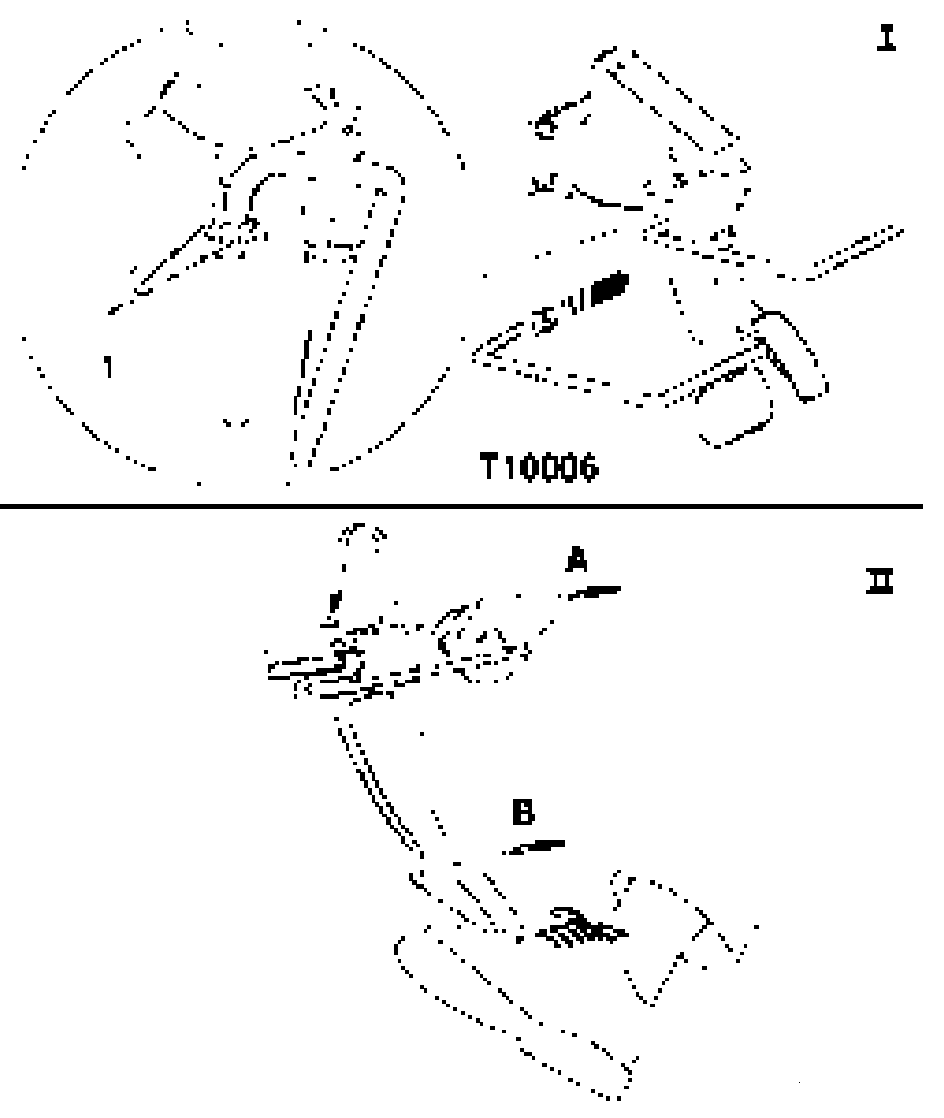 I

1

T10006

II

A

B