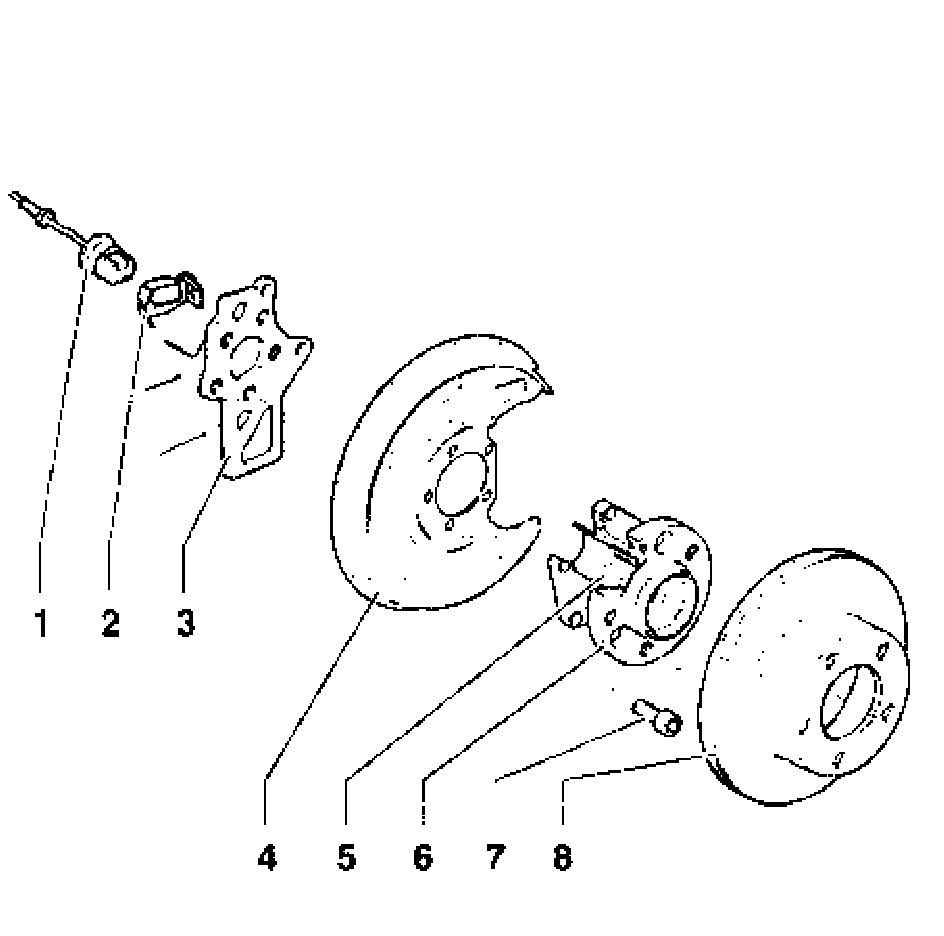 1 2 3

4 5 6 7 8