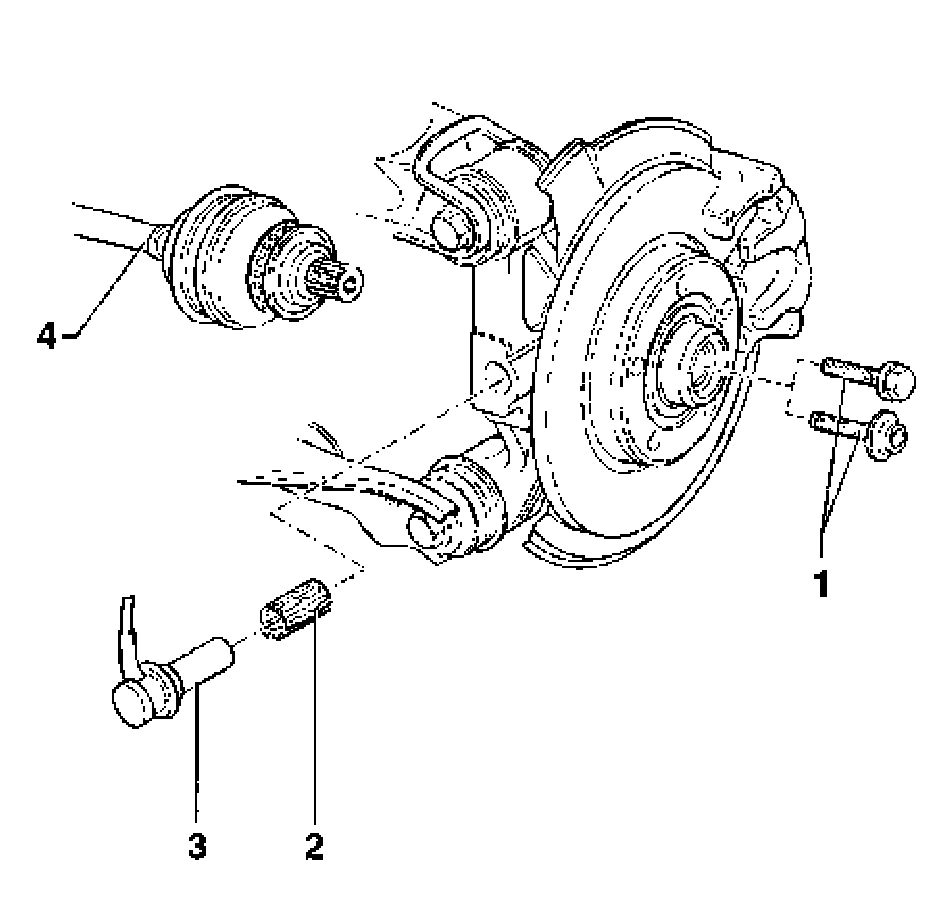 4
1
3
2