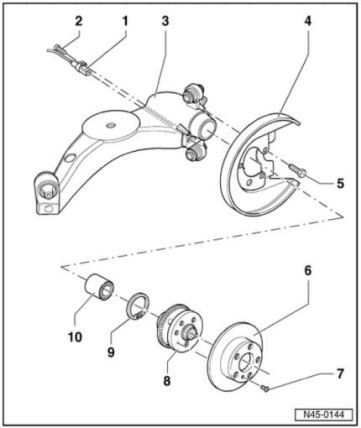 2
1
3
4
5
6
10
9
8
7
N45-0144