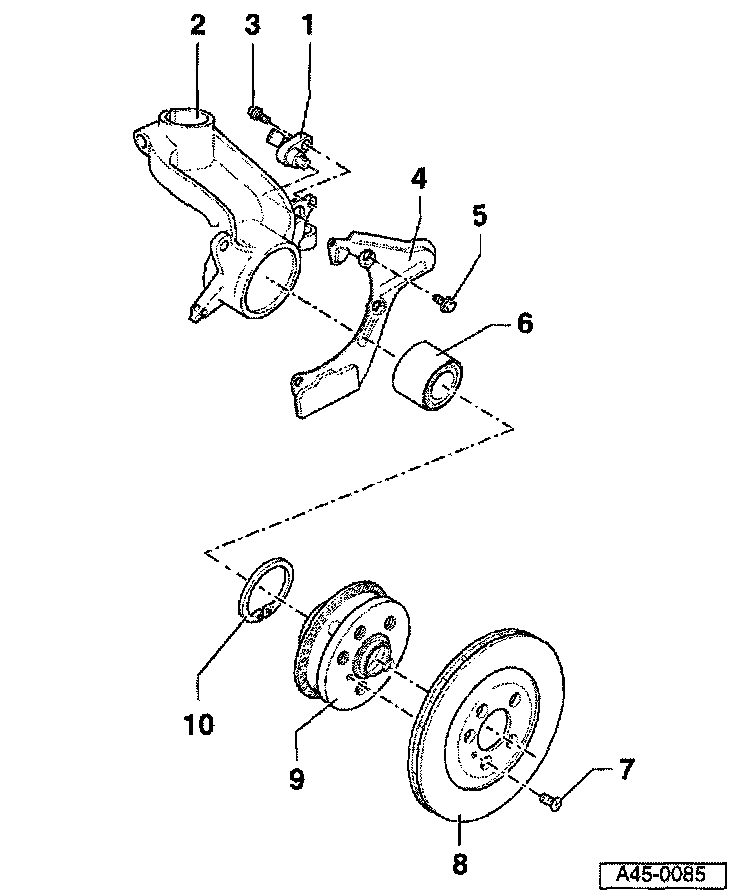 2
3
1
4
5
6
10
9
7
8
A45-0085