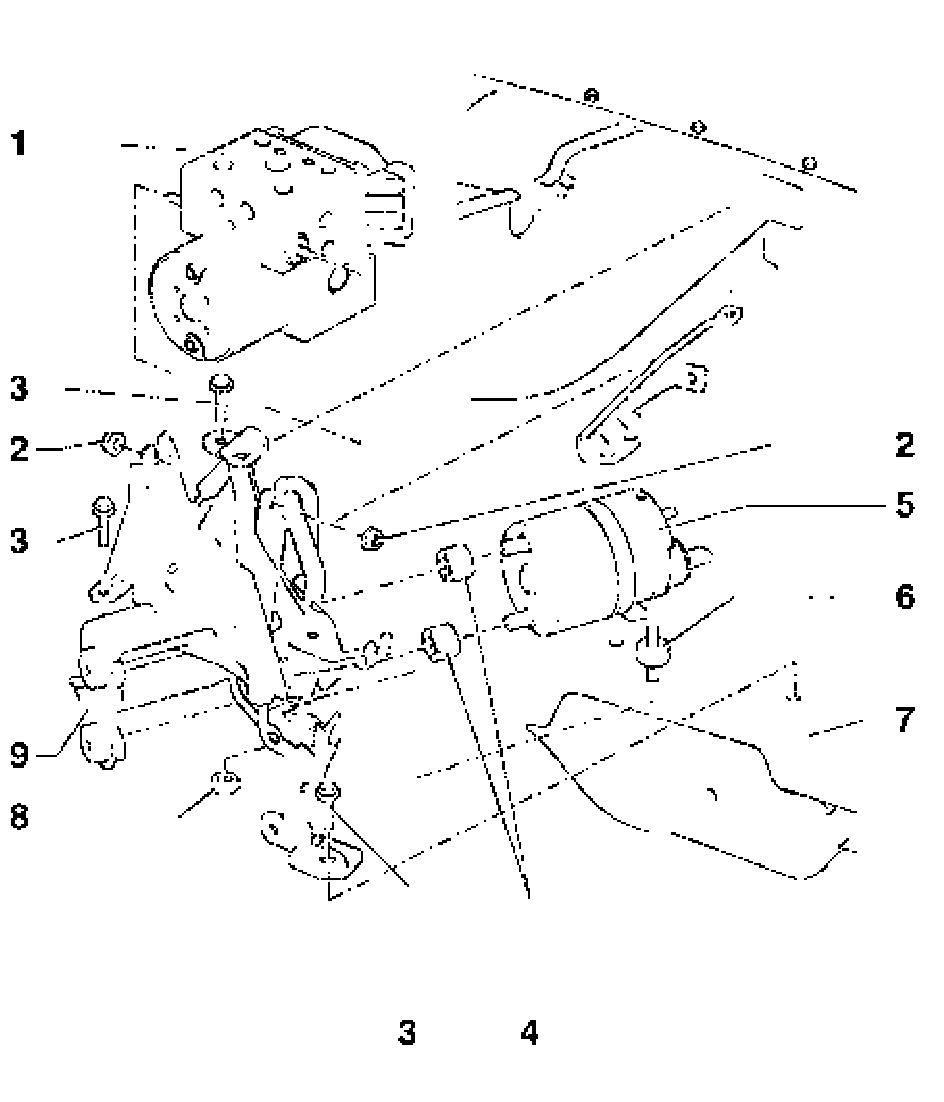 1
3
2
2
3
5
6
7
9
8
3
4