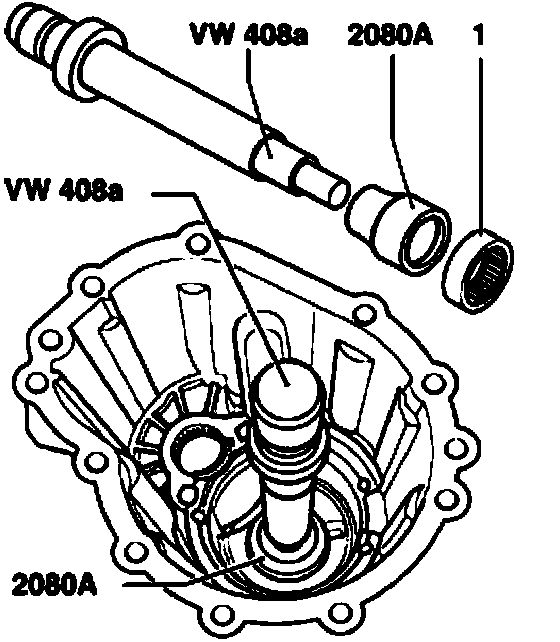 VW 408a
2080A
1
VW 408a
2080A